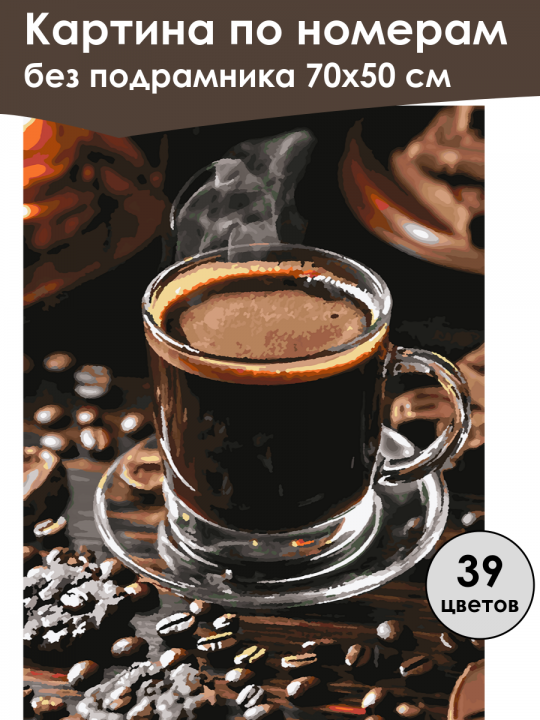 Картина по номерам
без подрамника 70х50 см

39
цветов