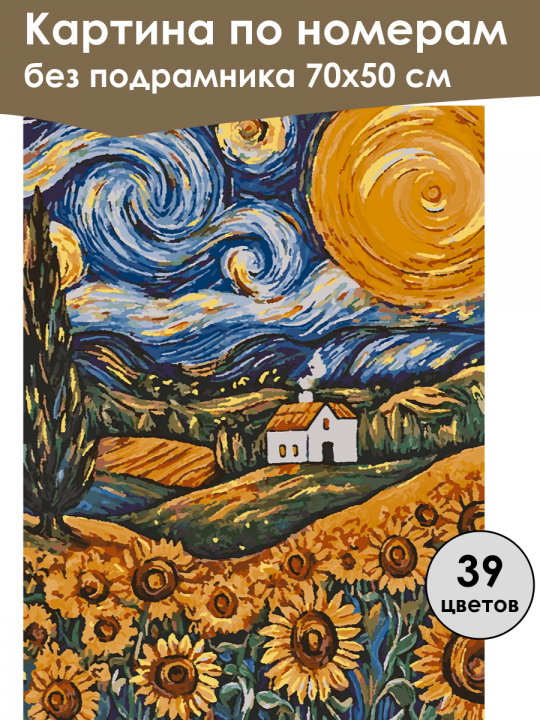 Картина по номерам
без подрамника 70х50 см

39
цветов