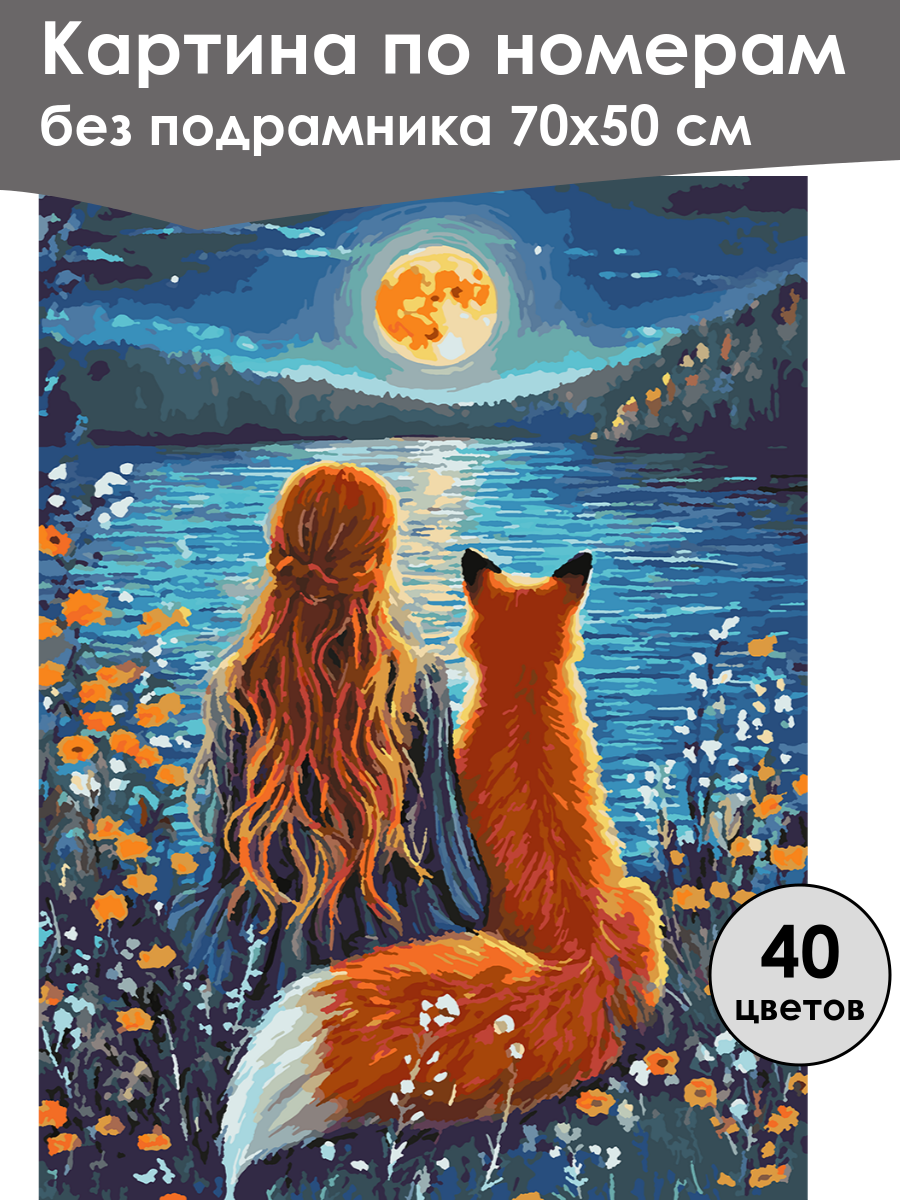 Картина по номерам
без подрамника 70х50 см

40
цветов