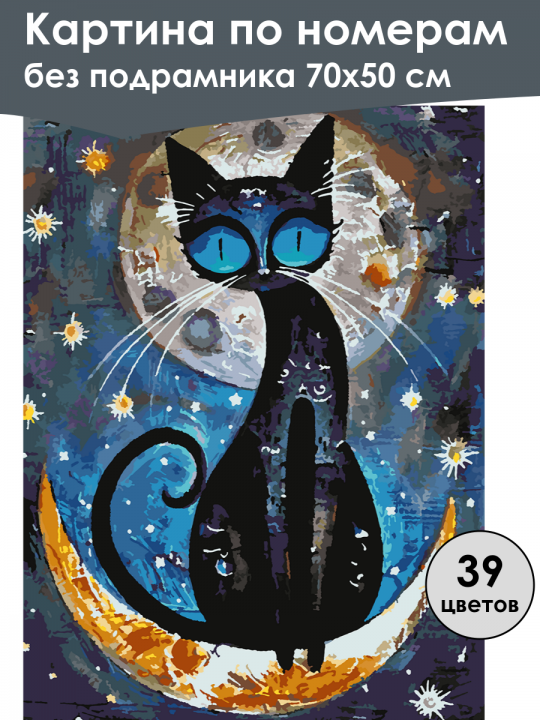 Картина по номерам
без подрамника 70х50 см

39
цветов