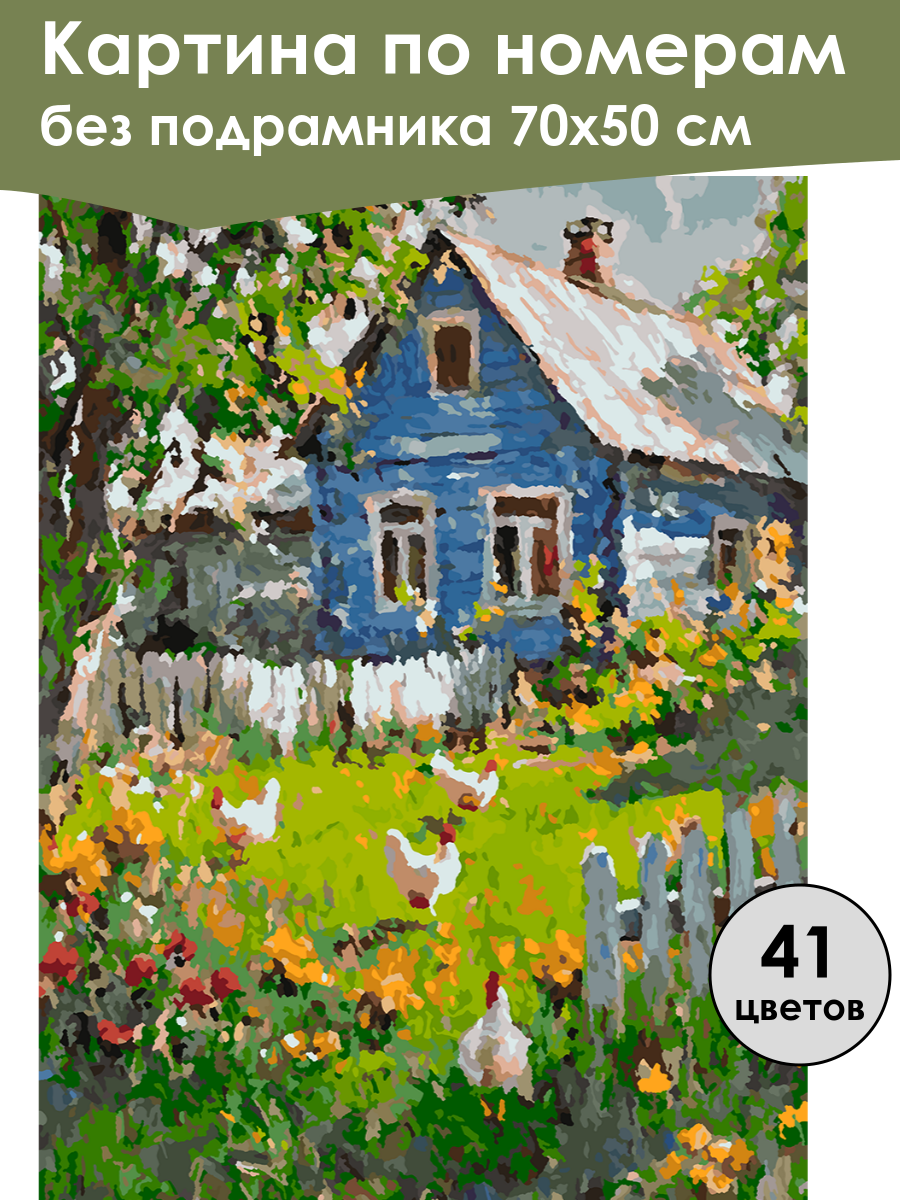 Картина по номерам
без подрамника 70х50 см

41
цветов