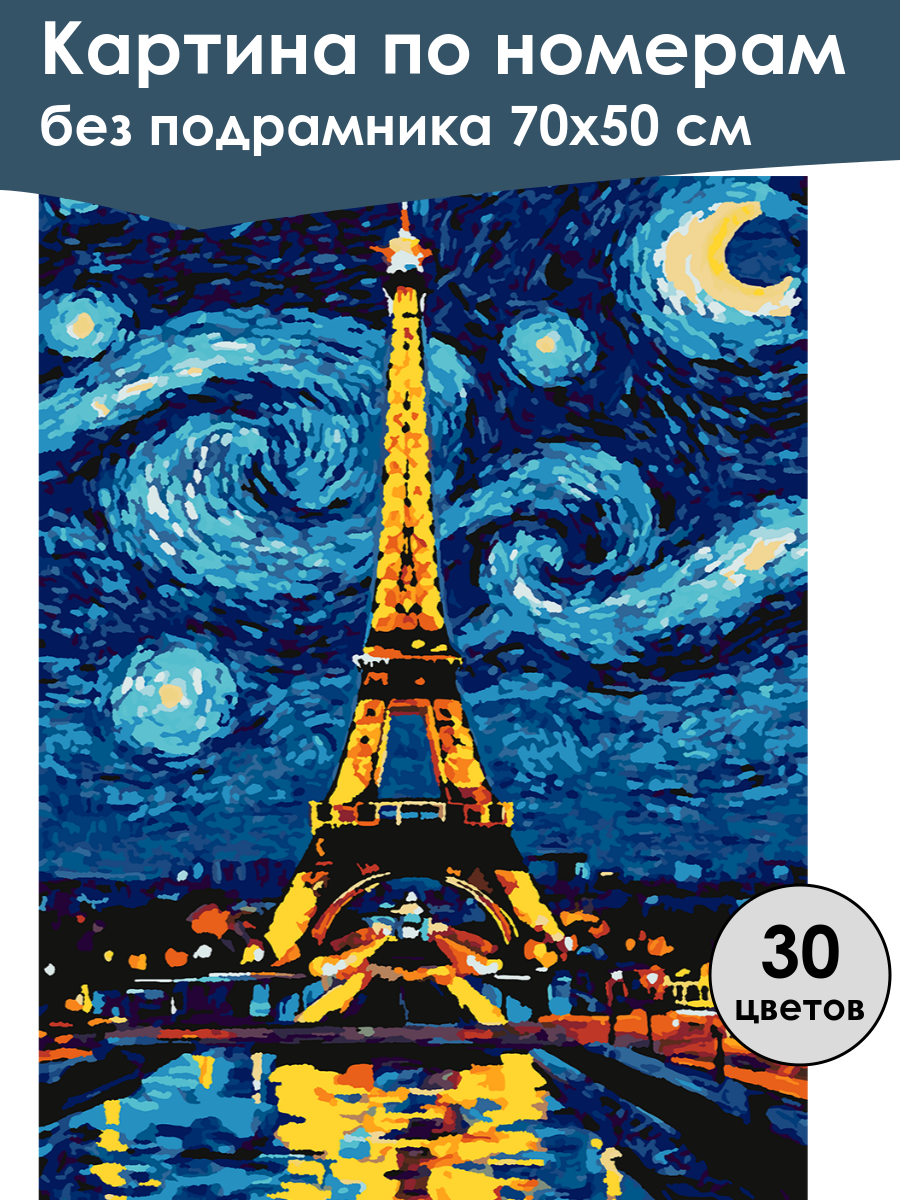 Картина по номерам
без подрамника 70х50 см

30
цветов