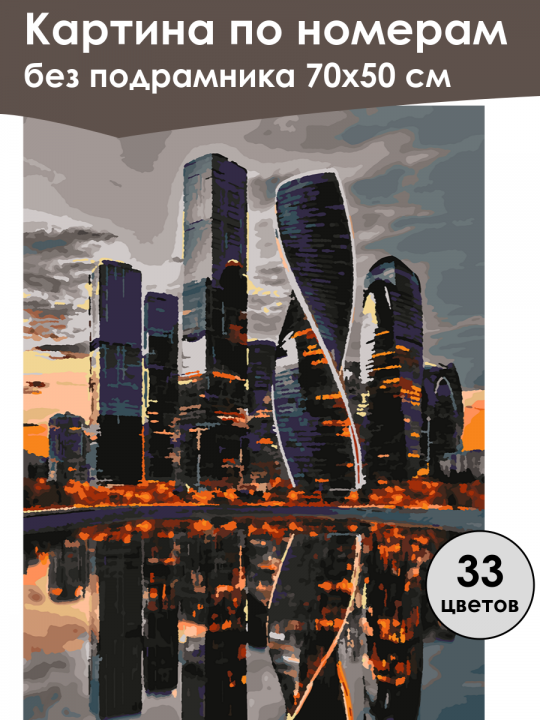 Картина по номерам
без подрамника 70х50 см

33
цветов