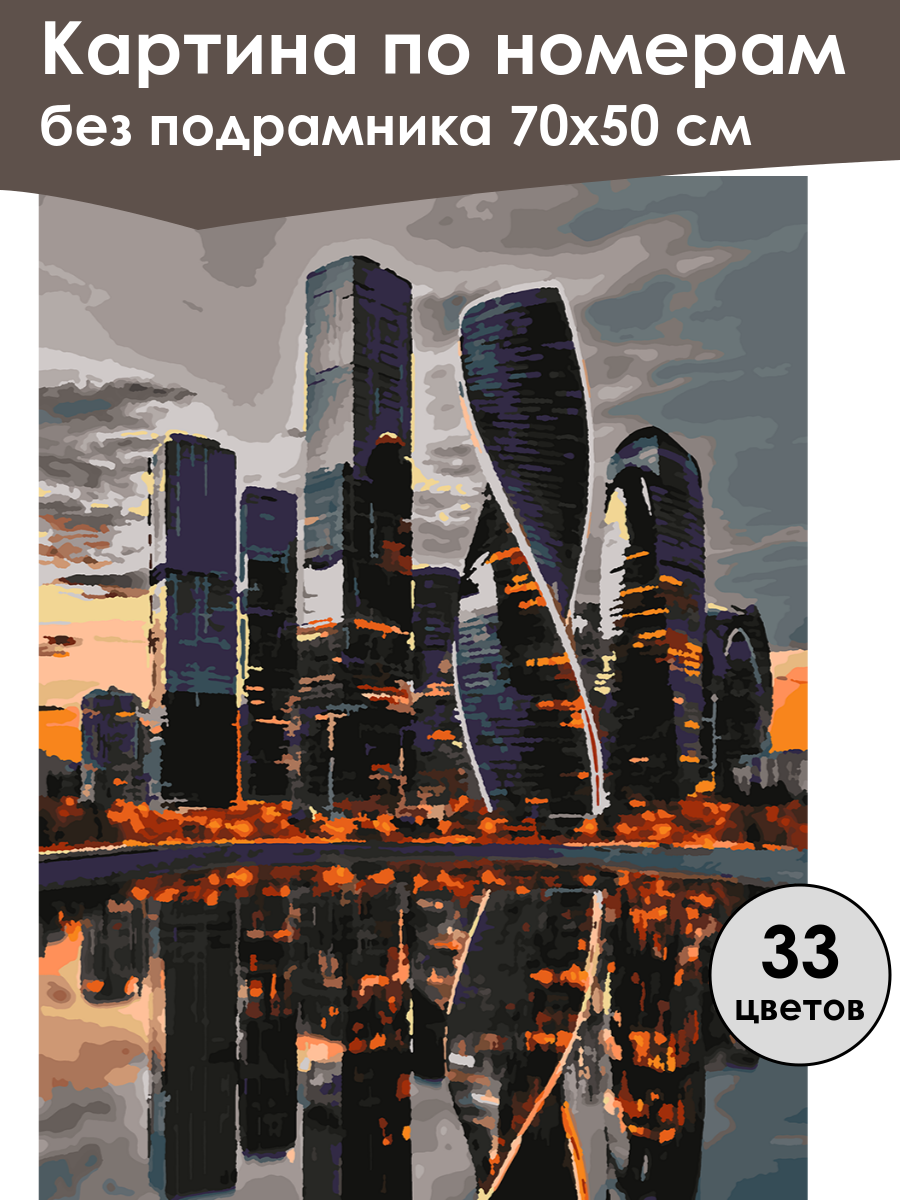 Картина по номерам
без подрамника 70х50 см

33
цветов