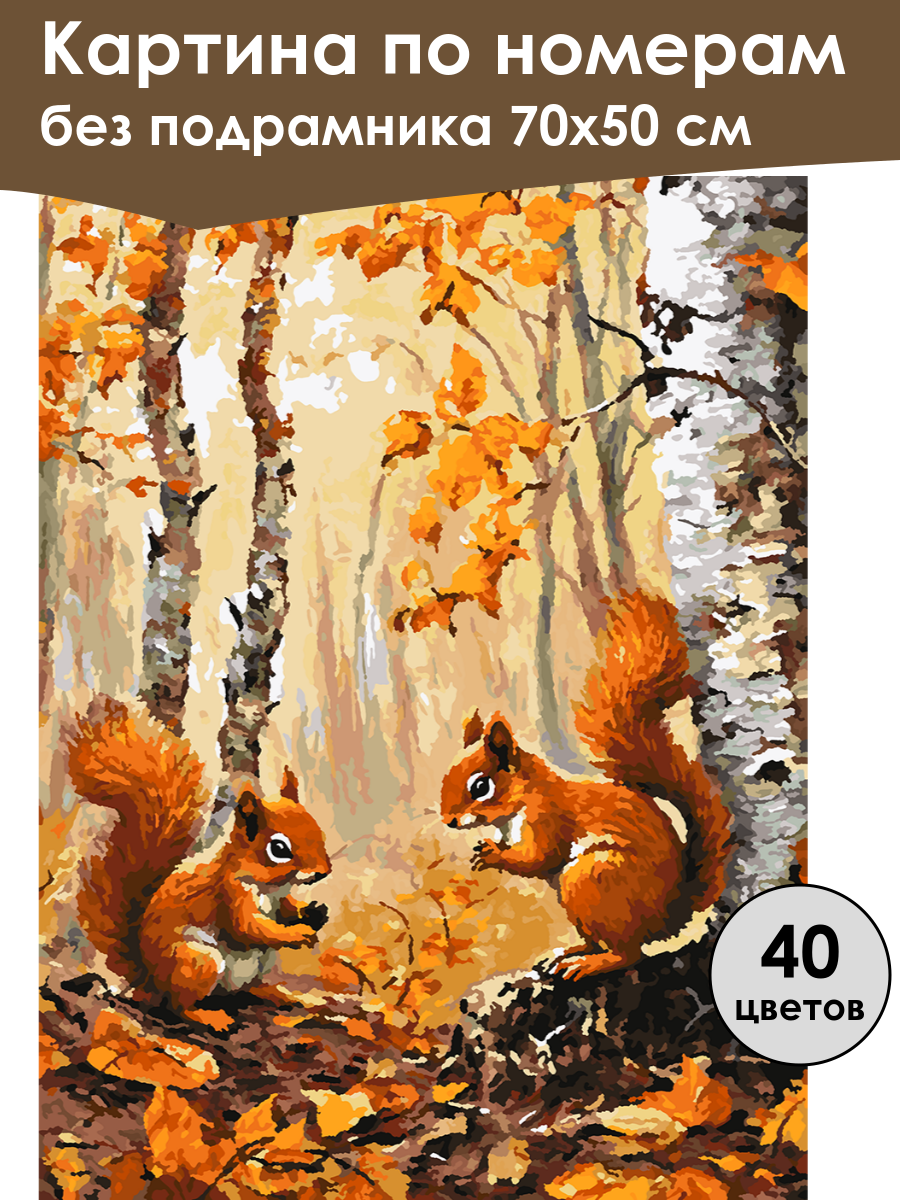 Картина по номерам
без подрамника 70х50 см

40
цветов