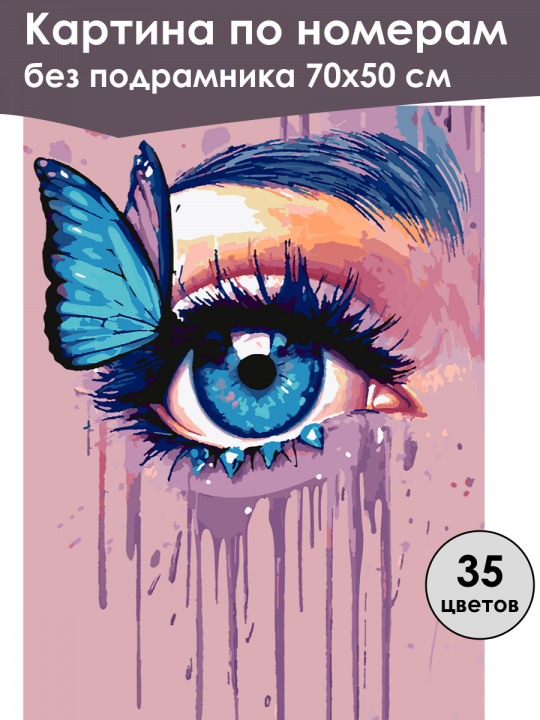 Картина по номерам
без подрамника 70х50 см

35
цветов