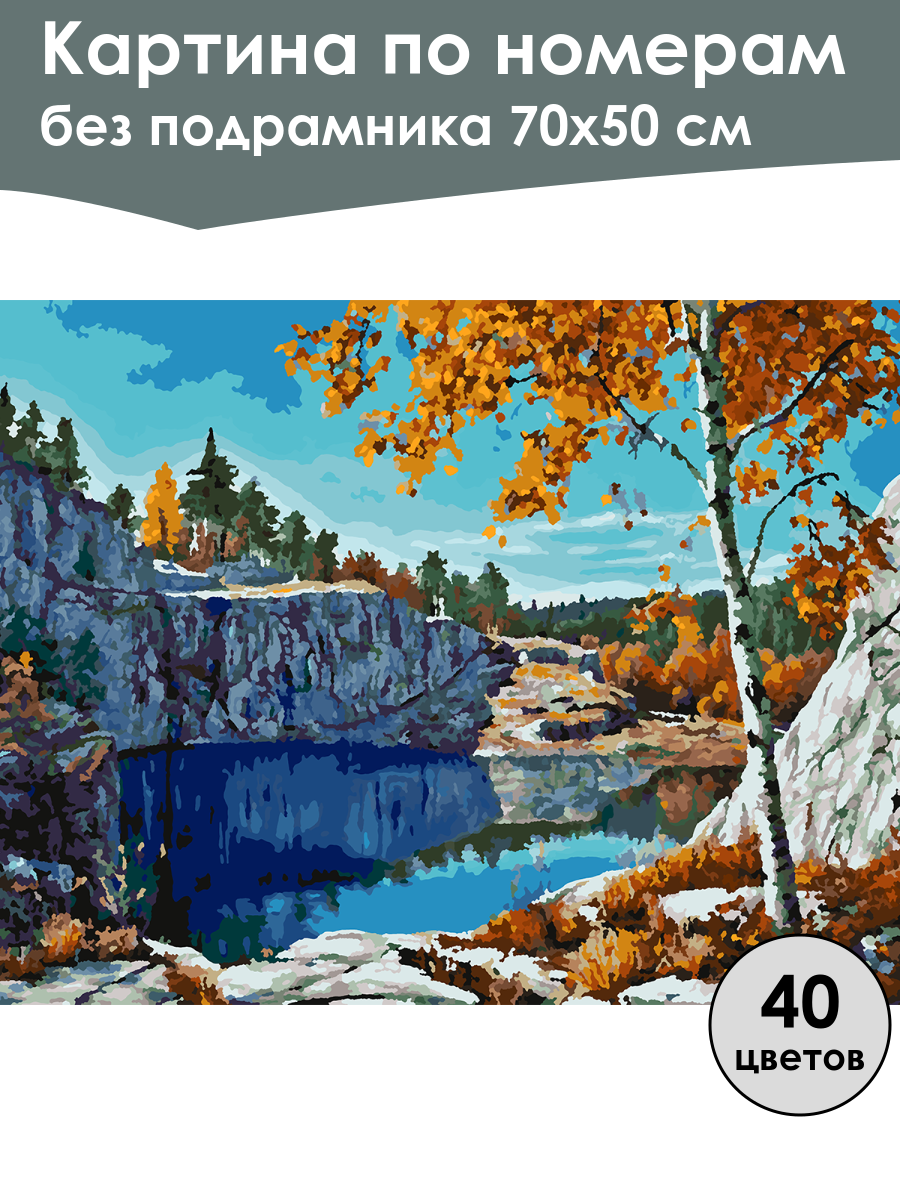 Картина по номерам
без подрамника 70х50 см

40
цветов