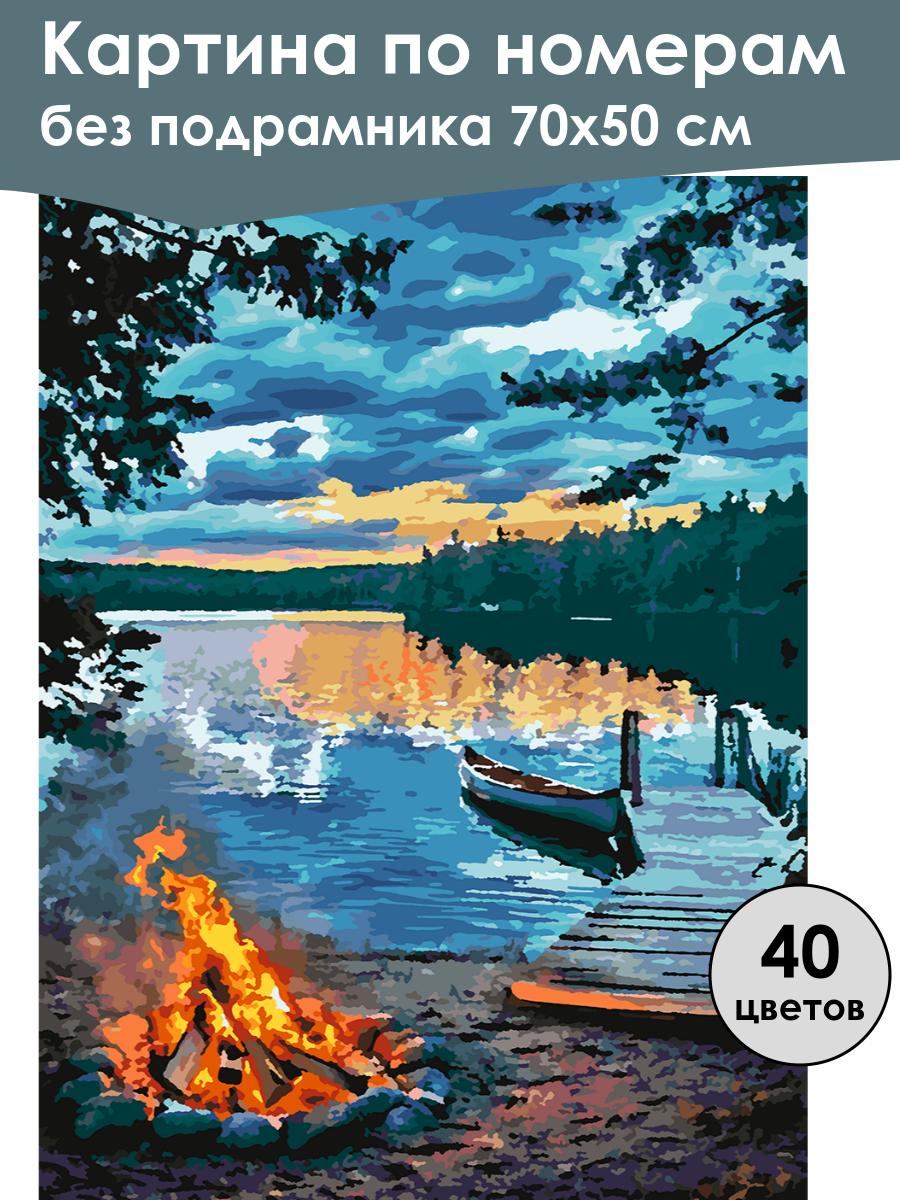 Картина по номерам
без подрамника 70х50 см

40
цветов