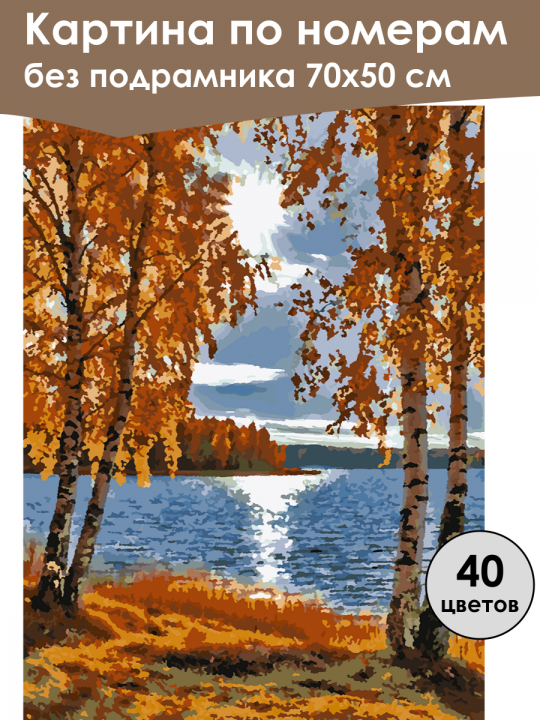 Картина по номерам
без подрамника 70х50 см

40
цветов