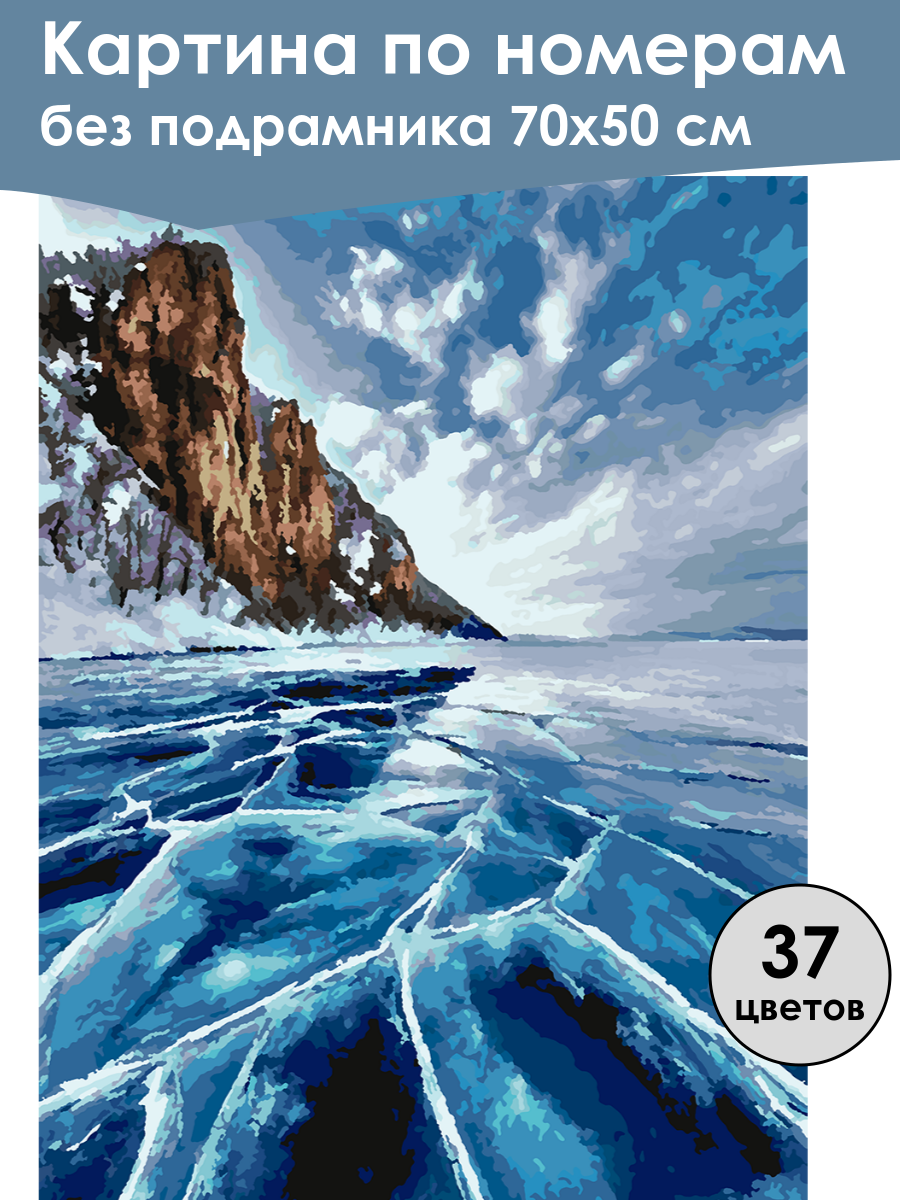 Картина по номерам
без подрамника 70х50 см

37
цветов