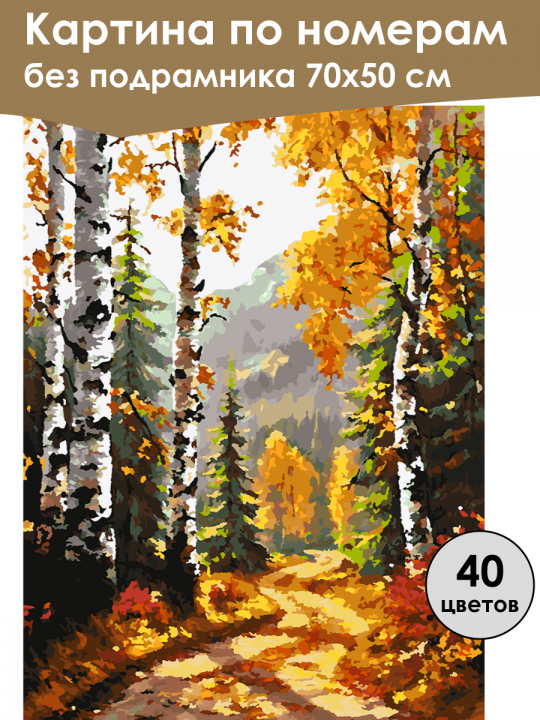 Картина по номерам
без подрамника 70х50 см

40
цветов