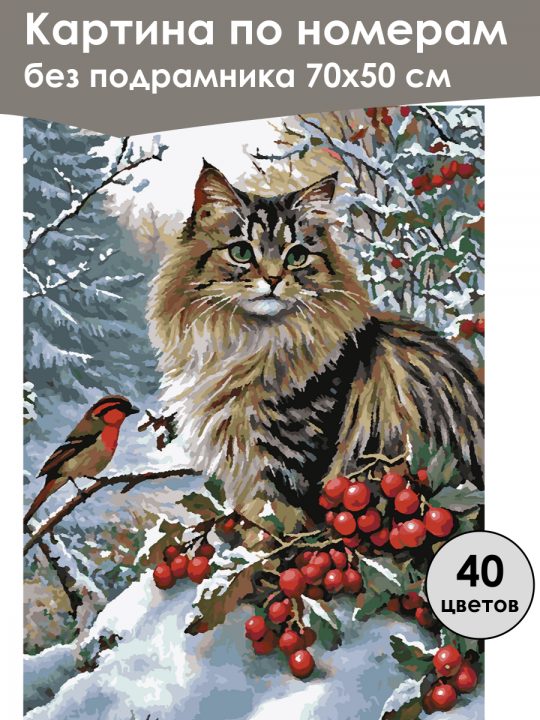 Картина по номерам
без подрамника 70х50 см

40
цветов