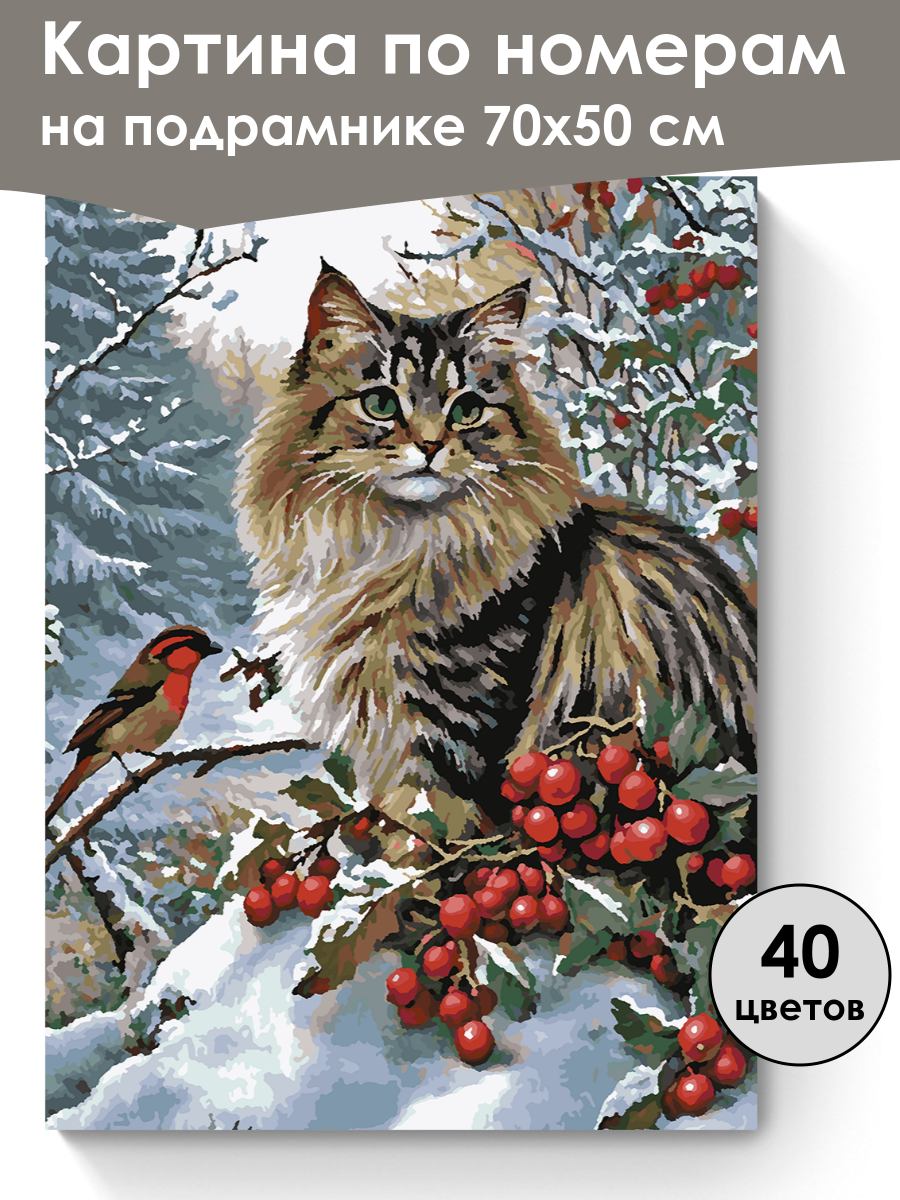 Картина по номерам
на подрамнике 70х50 см

40
цветов