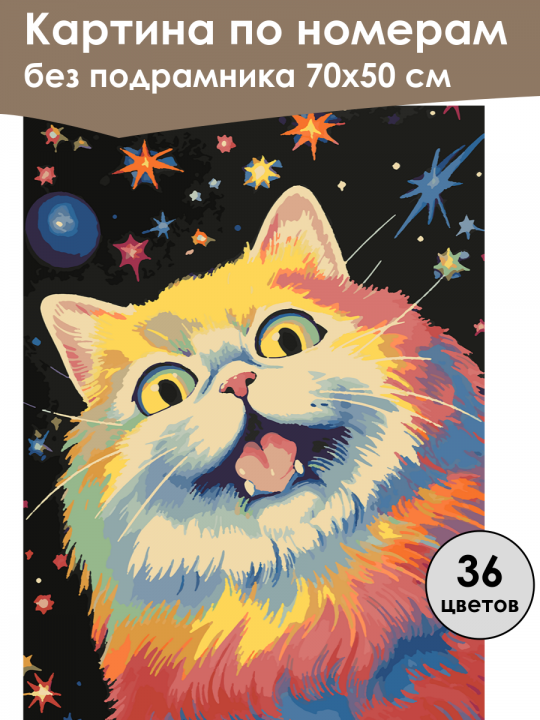 Картина по номерам
без подрамника 70х50 см

36
цветов