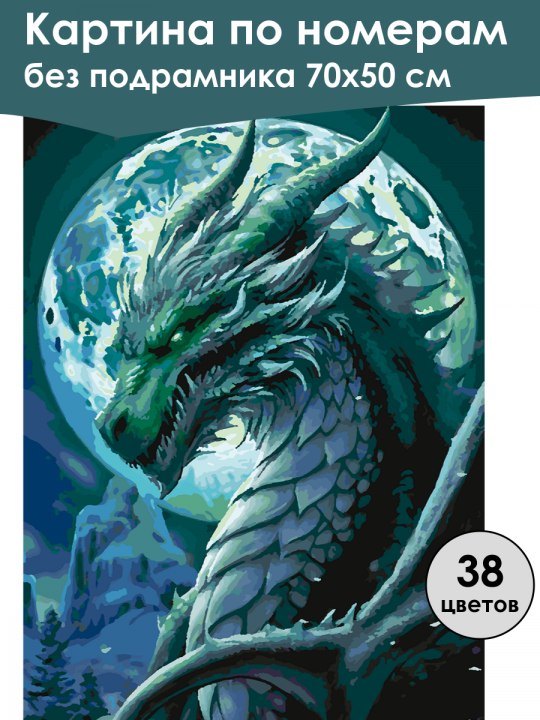 Картина по номерам
без подрамника 70х50 см

38
цветов