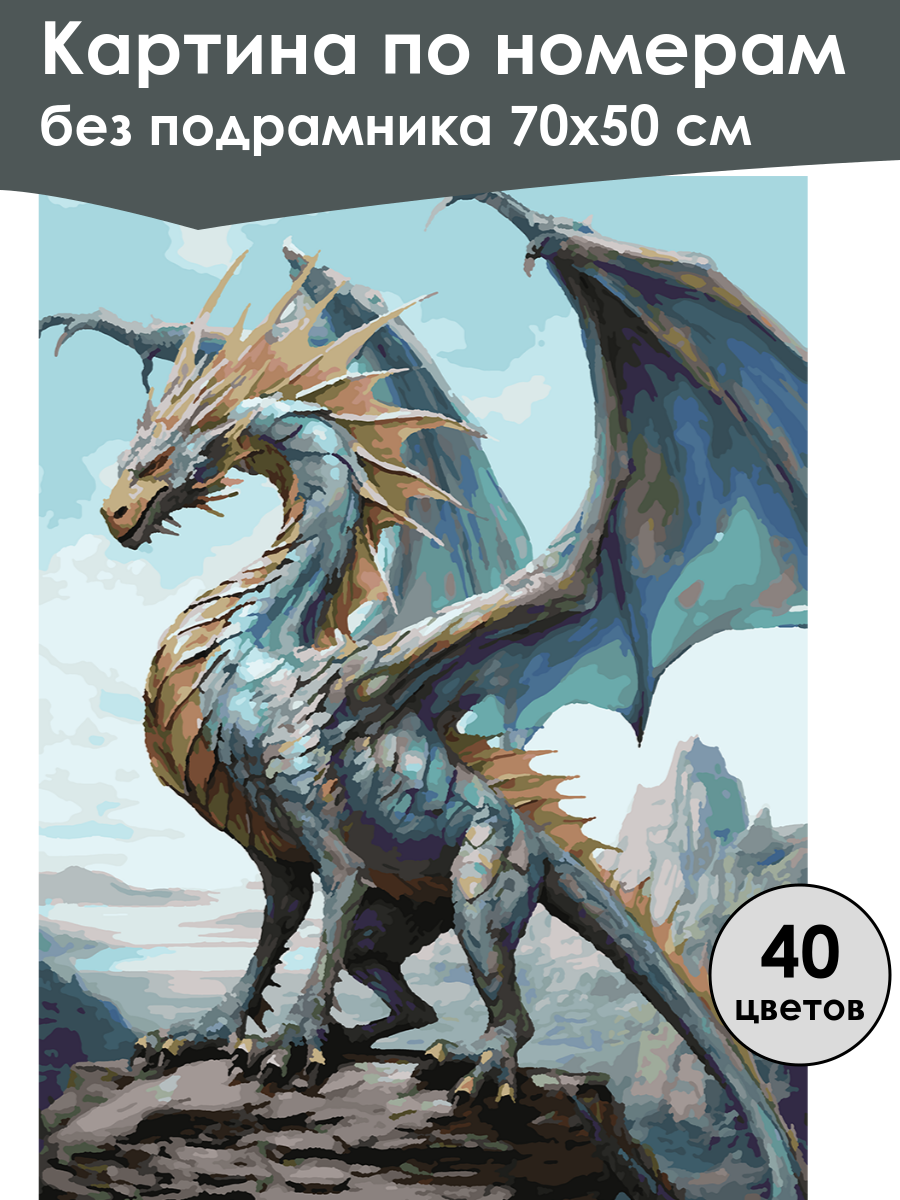 Картина по номерам
без подрамника 70х50 см

40
цветов