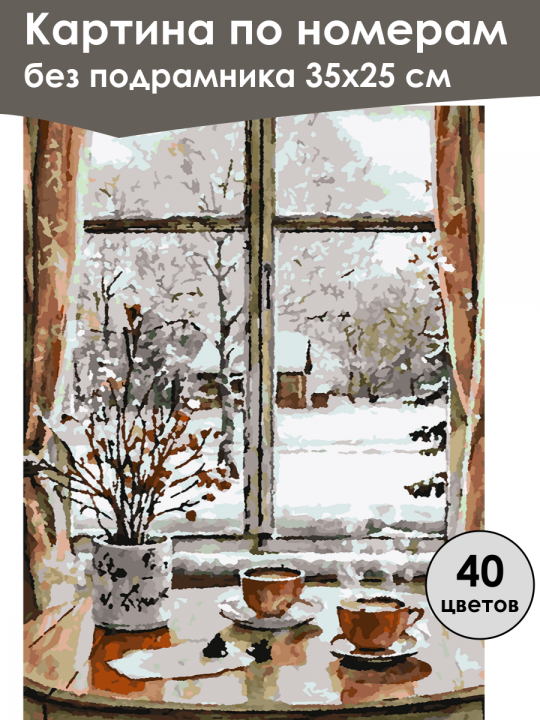 Картина по номерам
без подрамника 35х25 см

40
цветов