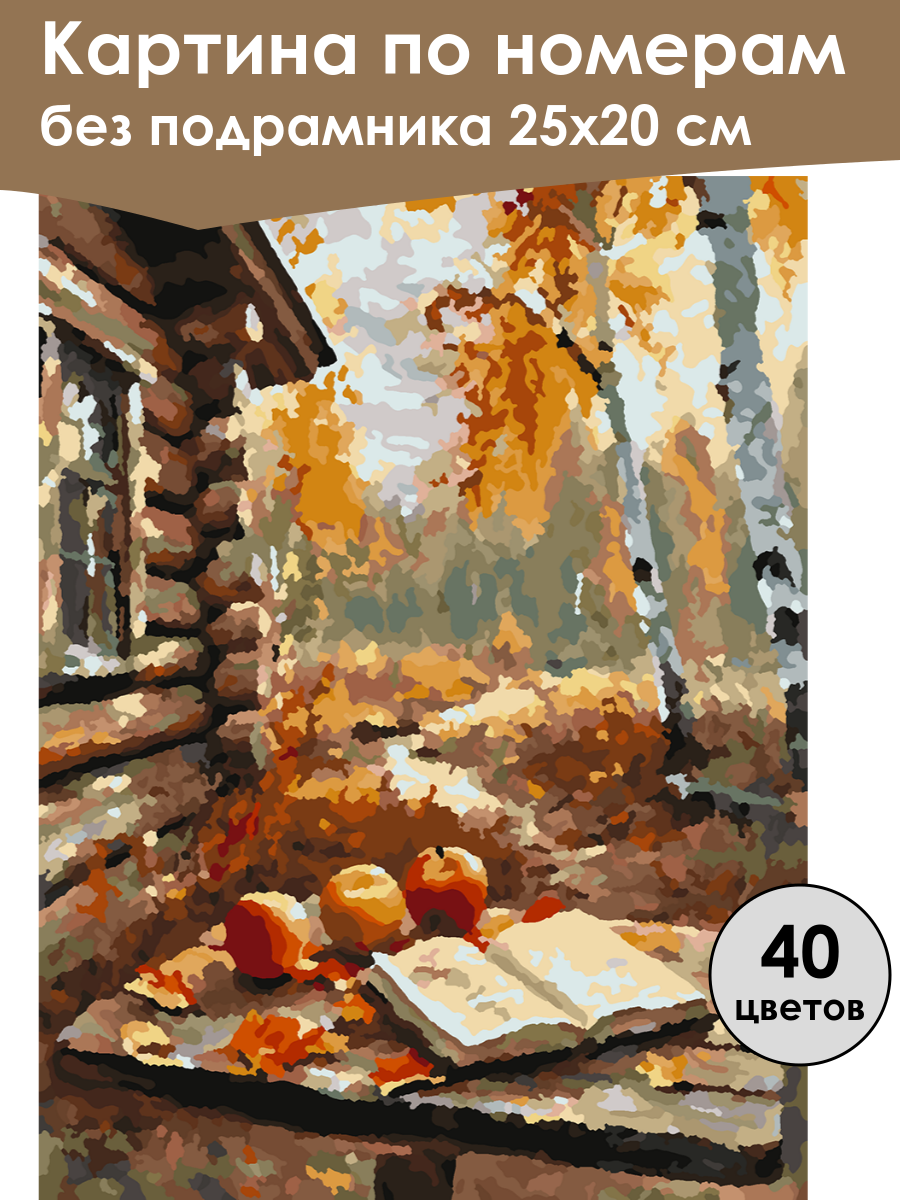 Картина по номерам
без подрамника 25х20 см

40
цветов