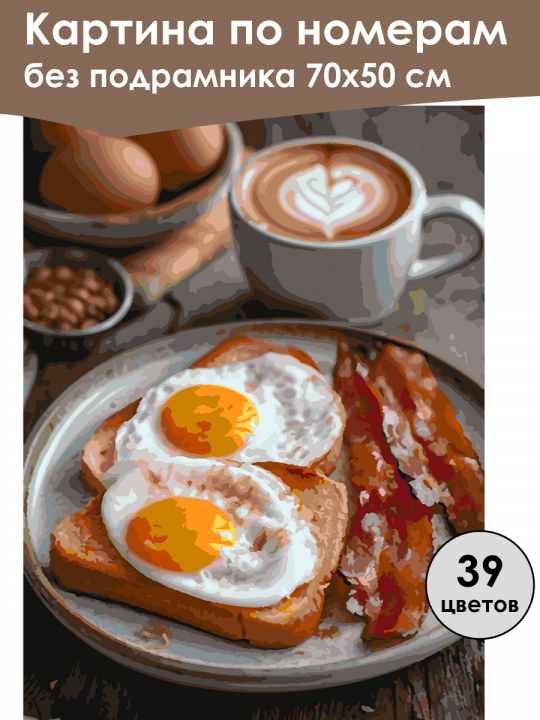 Картина по номерам
без подрамника 70х50 см

39
цветов