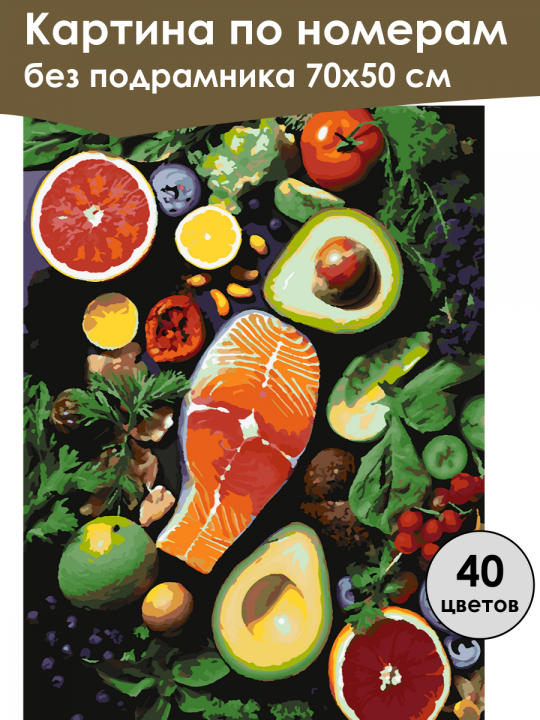 Картина по номерам
без подрамника 70х50 см

40
цветов