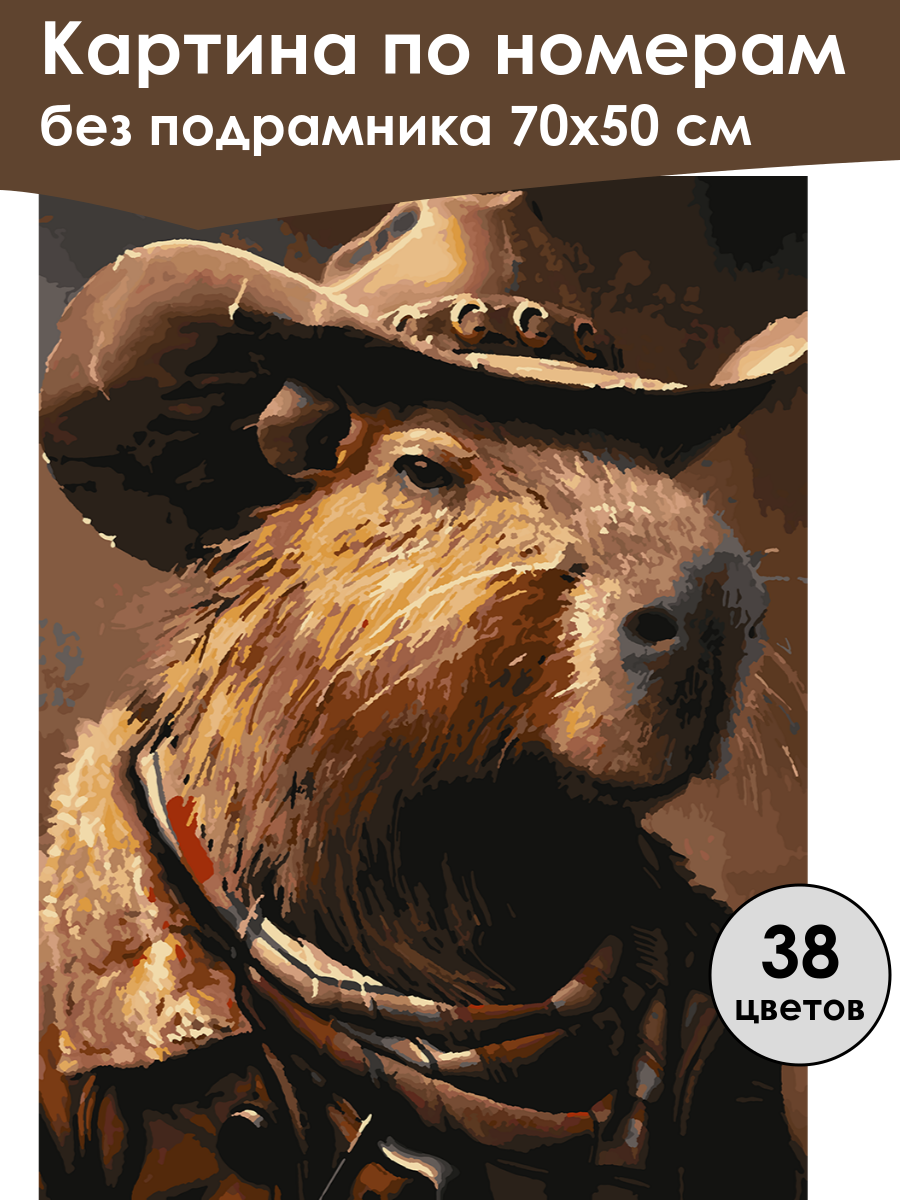 Картина по номерам
без подрамника 70x50 см

38
цветов