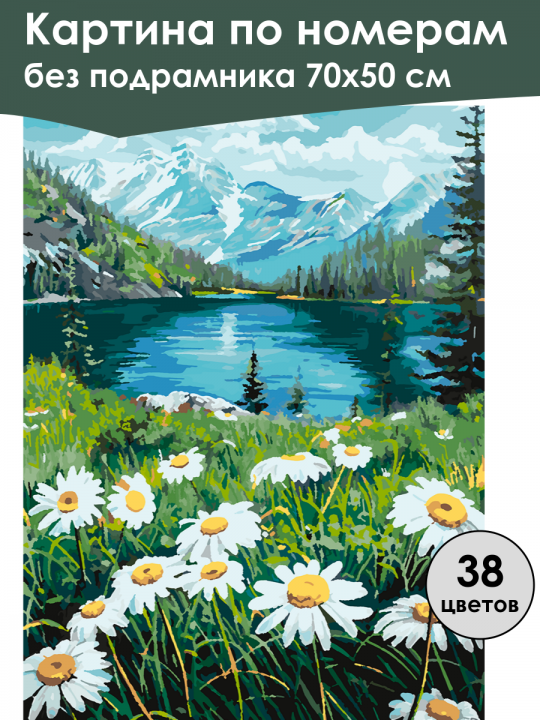 Картина по номерам
без подрамника 70х50 см

38
цветов