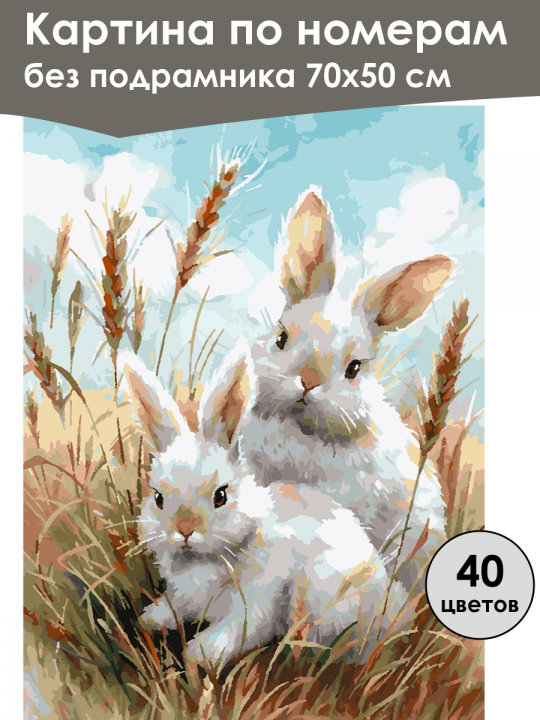 Картина по номерам
без подрамника 70х50 см

40
цветов