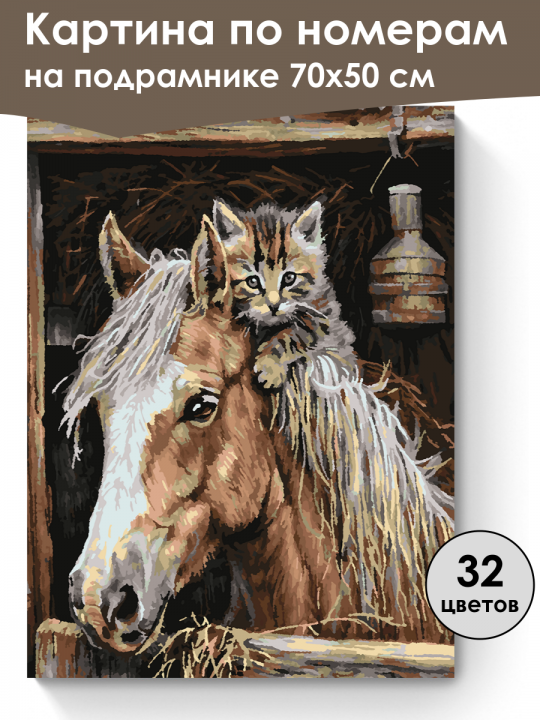 Картина по номерам
на подрамнике 70x50 см

32
цветов