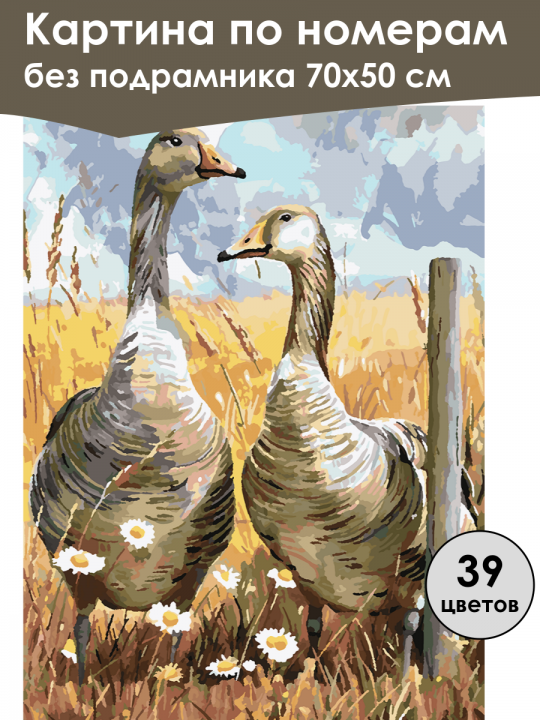 Картина по номерам
без подрамника 70х50 см

39
цветов