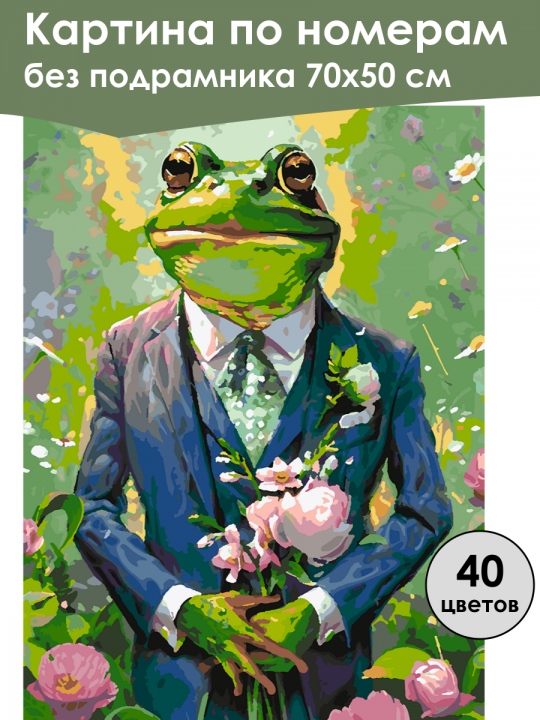 Картина по номерам
без подрамника 70х50 см

40
цветов