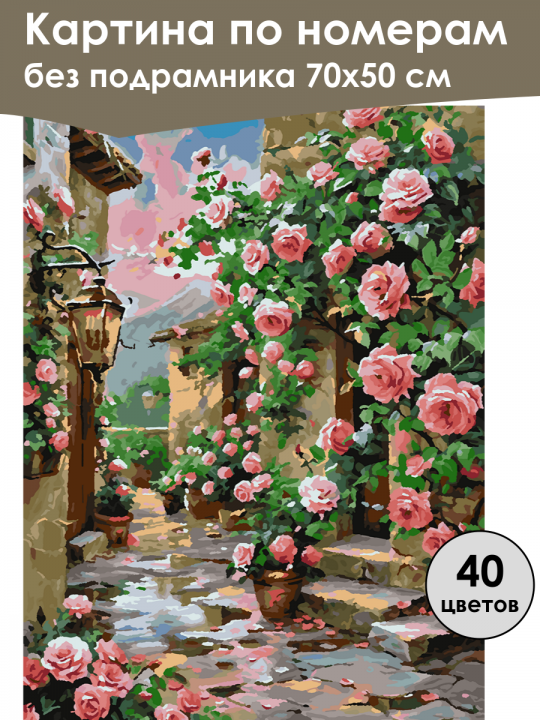 Картина по номерам
без подрамника 70х50 см

40
цветов