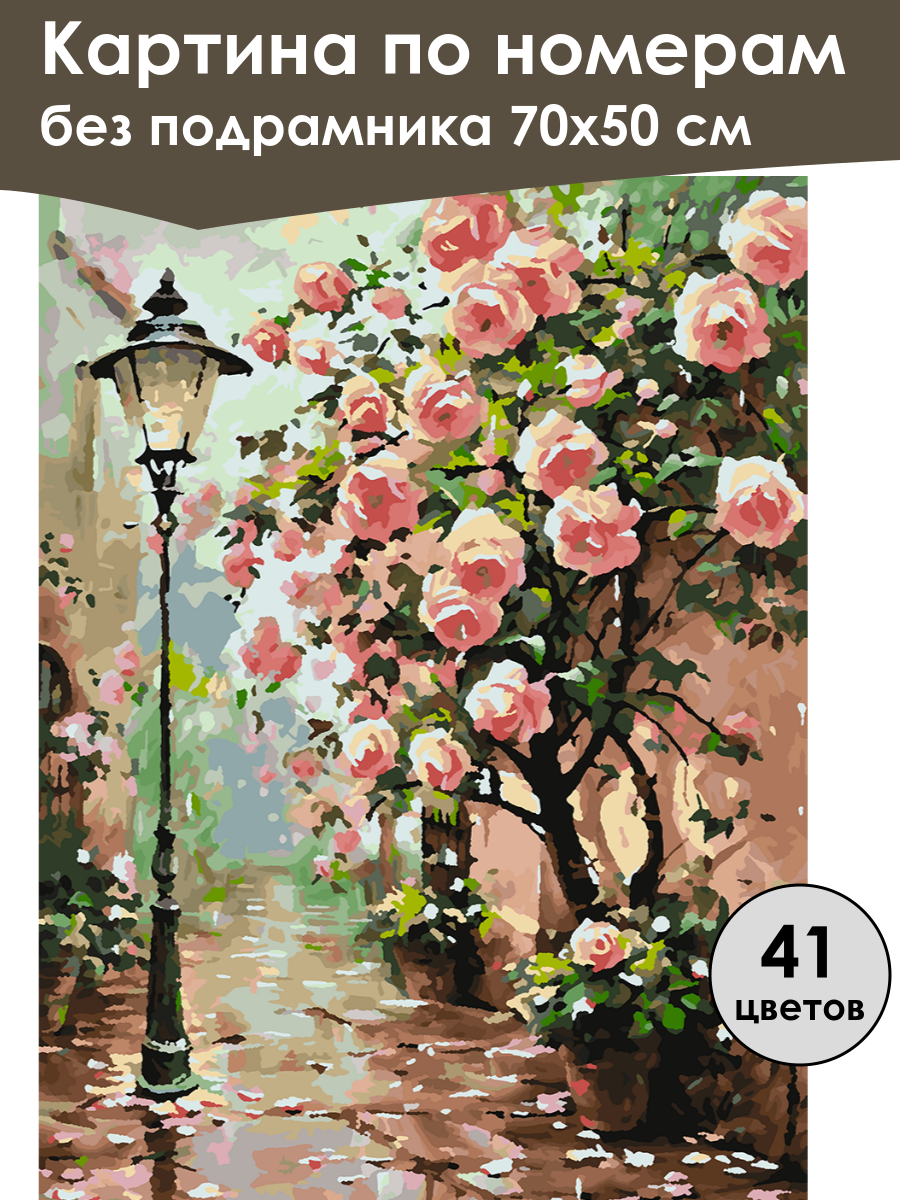 Картина по номерам
без подрамника 70х50 см

41
цветов