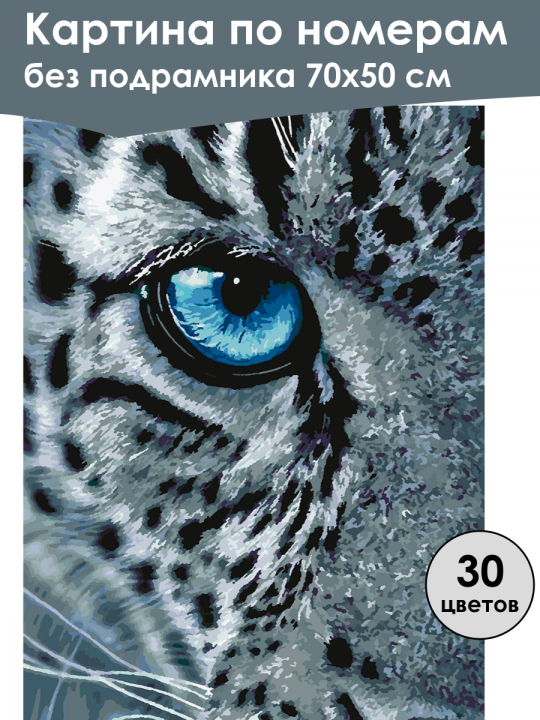 Картина по номерам
без подрамника 70х50 см

30
цветов