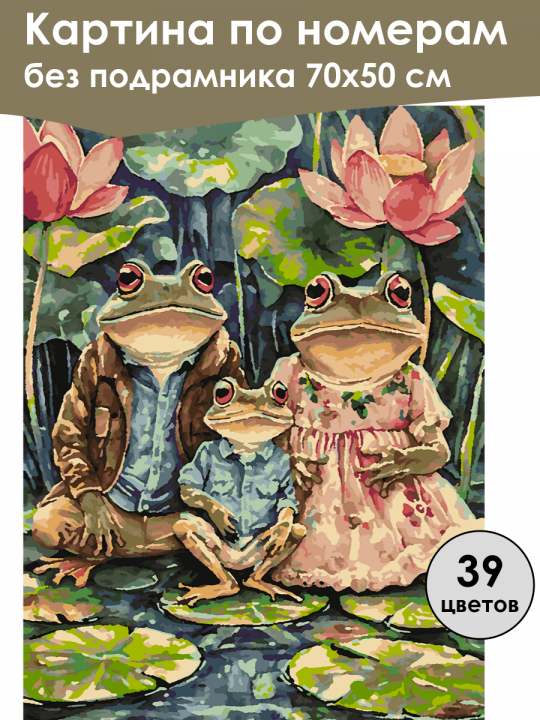 Картина по номерам без подрамника 70x50 см

39 цветов