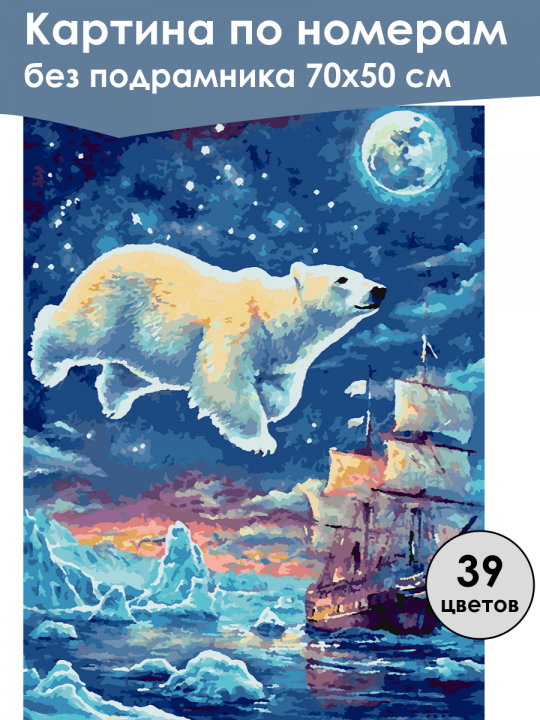 Картина по номерам
без подрамника 70х50 см

39
цветов