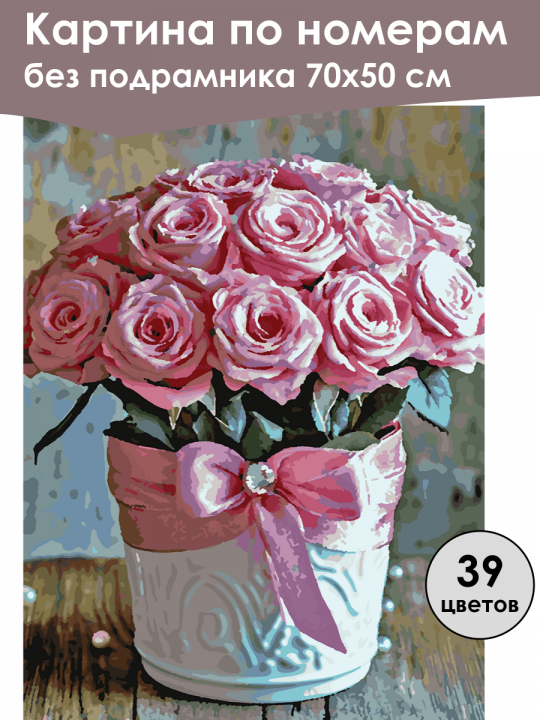 Картина по номерам
без подрамника 70х50 см

39
цветов