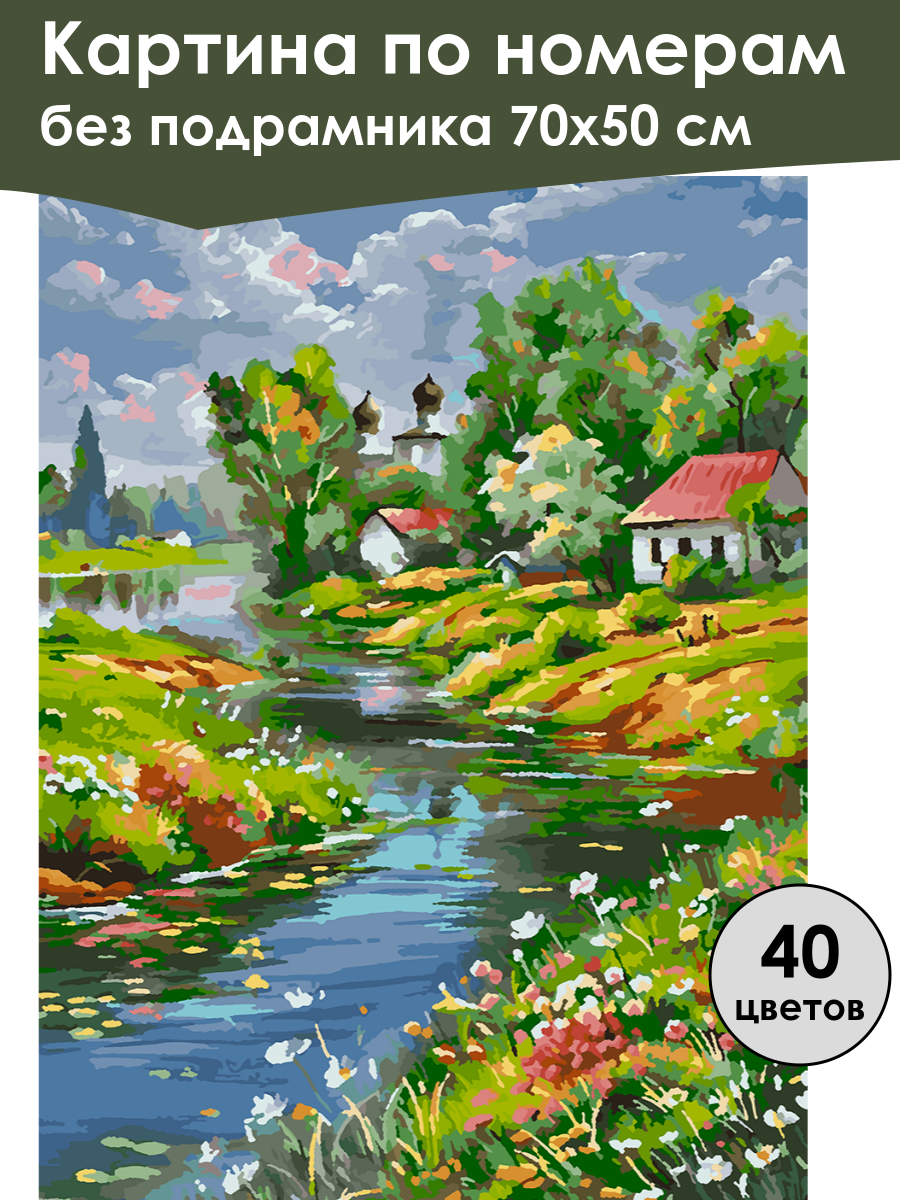 Картина по номерам
без подрамника 70х50 см

40
цветов