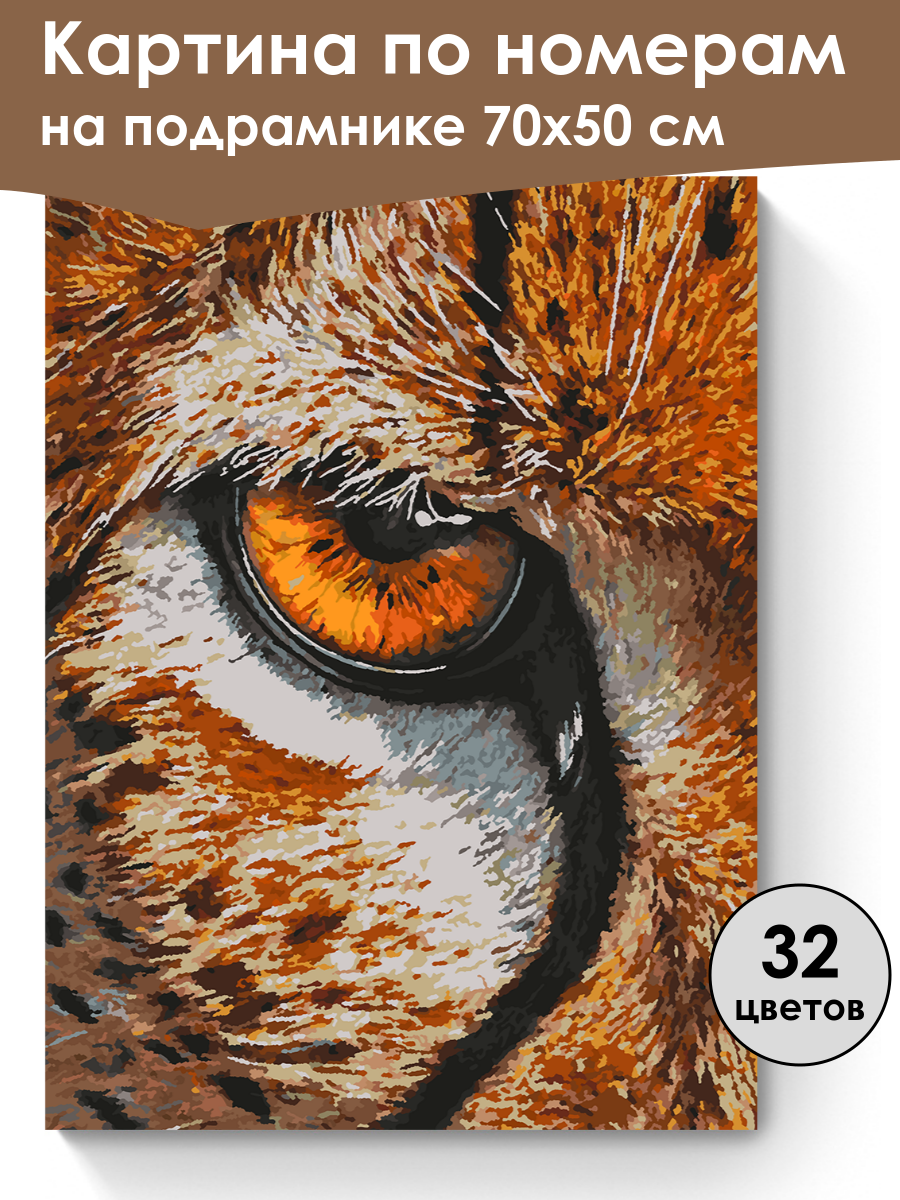 Картина по номерам
на подрамнике 70х50 см

32
цветов