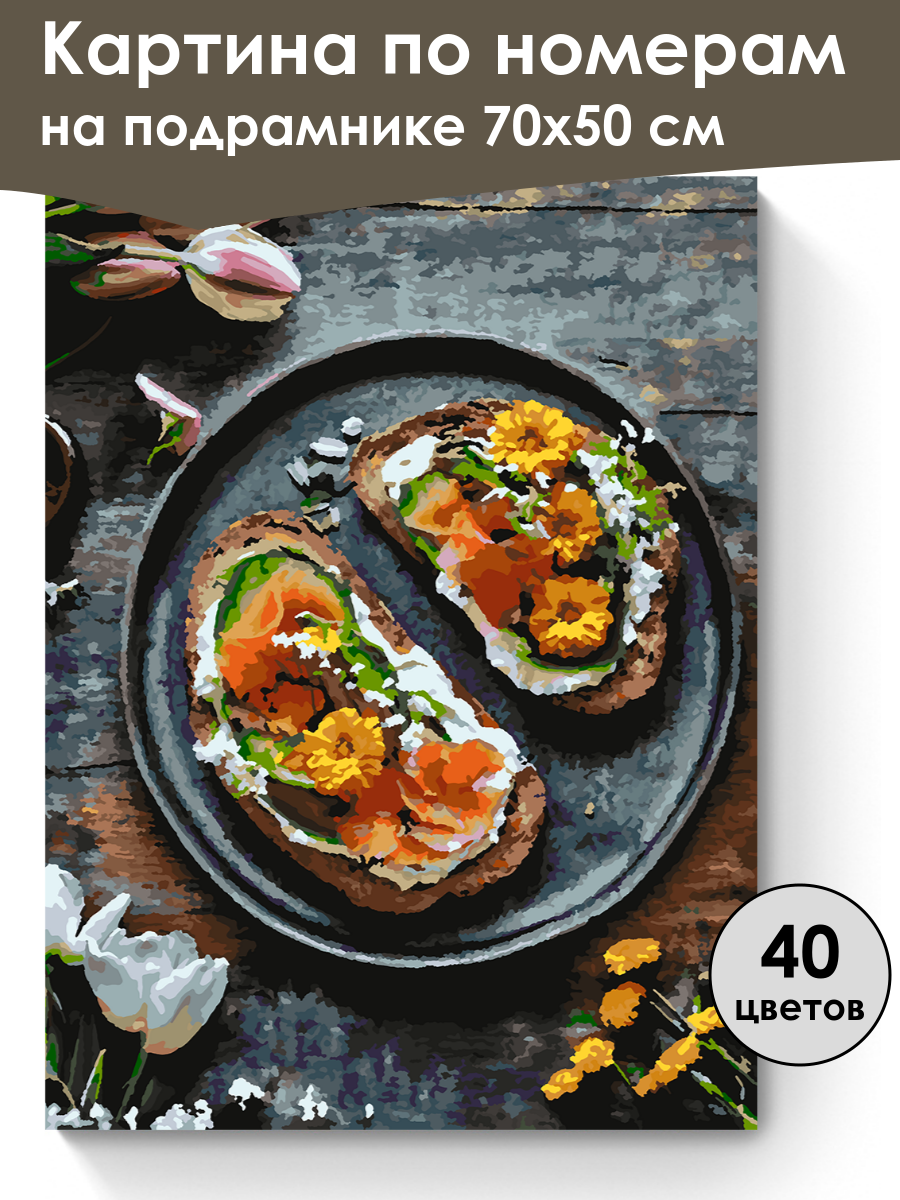 Картина по номерам
на подрамнике 70х50 см

40
цветов