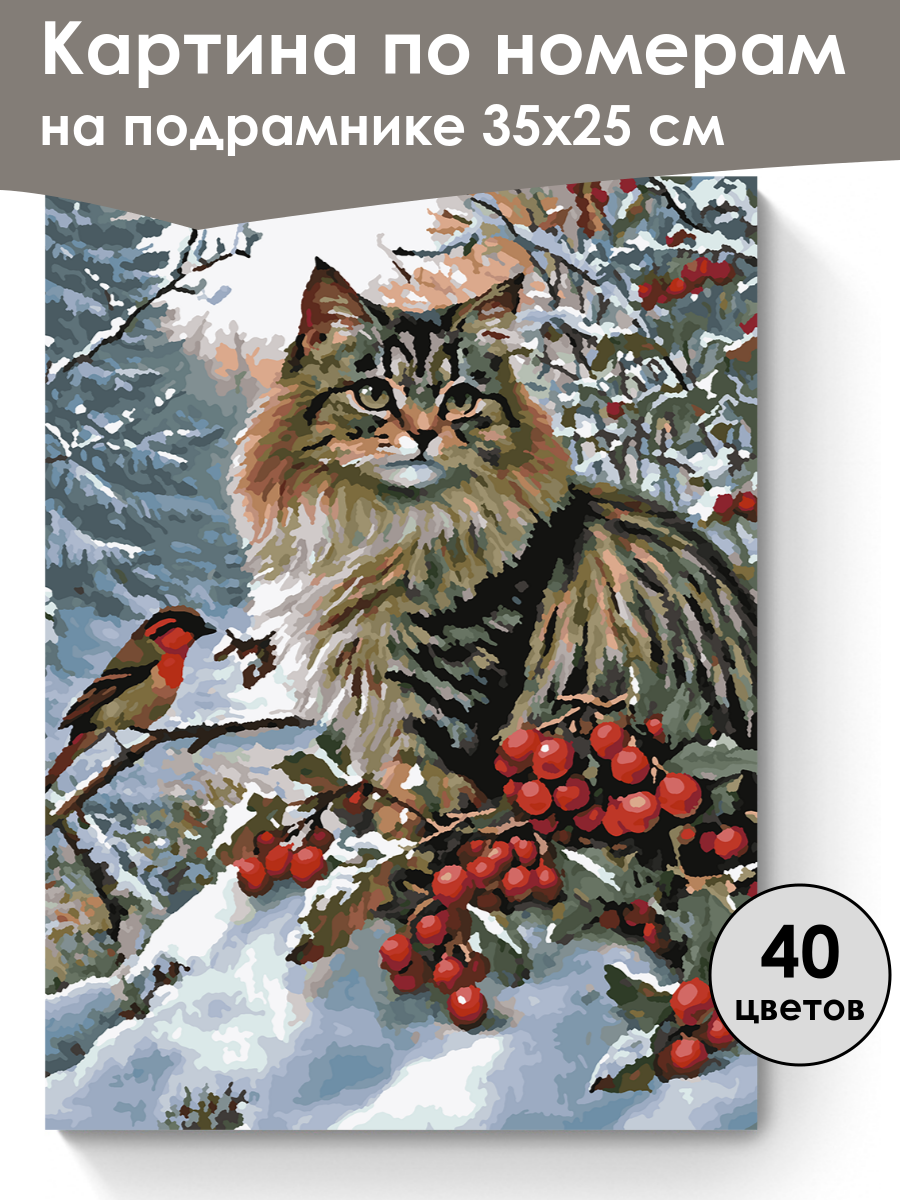 Картина по номерам
на подрамнике 35х25 см

40
цветов