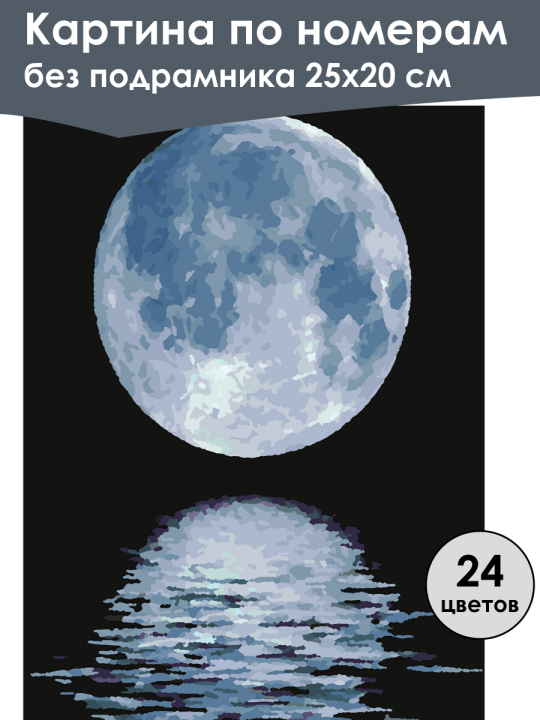 Картина по номерам
без подрамника 25х20 см

24
цветов