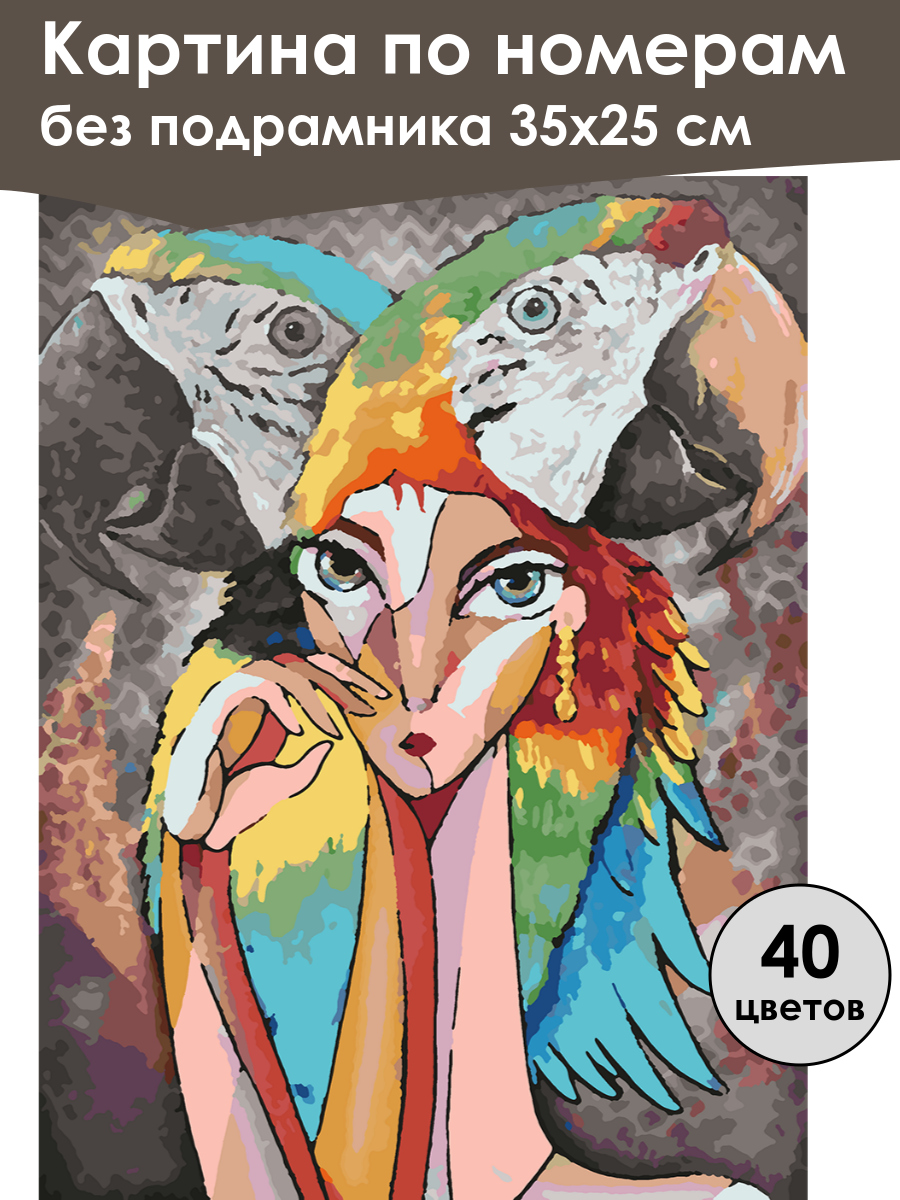 Картина по номерам
без подрамника 35х25 см

40
цветов