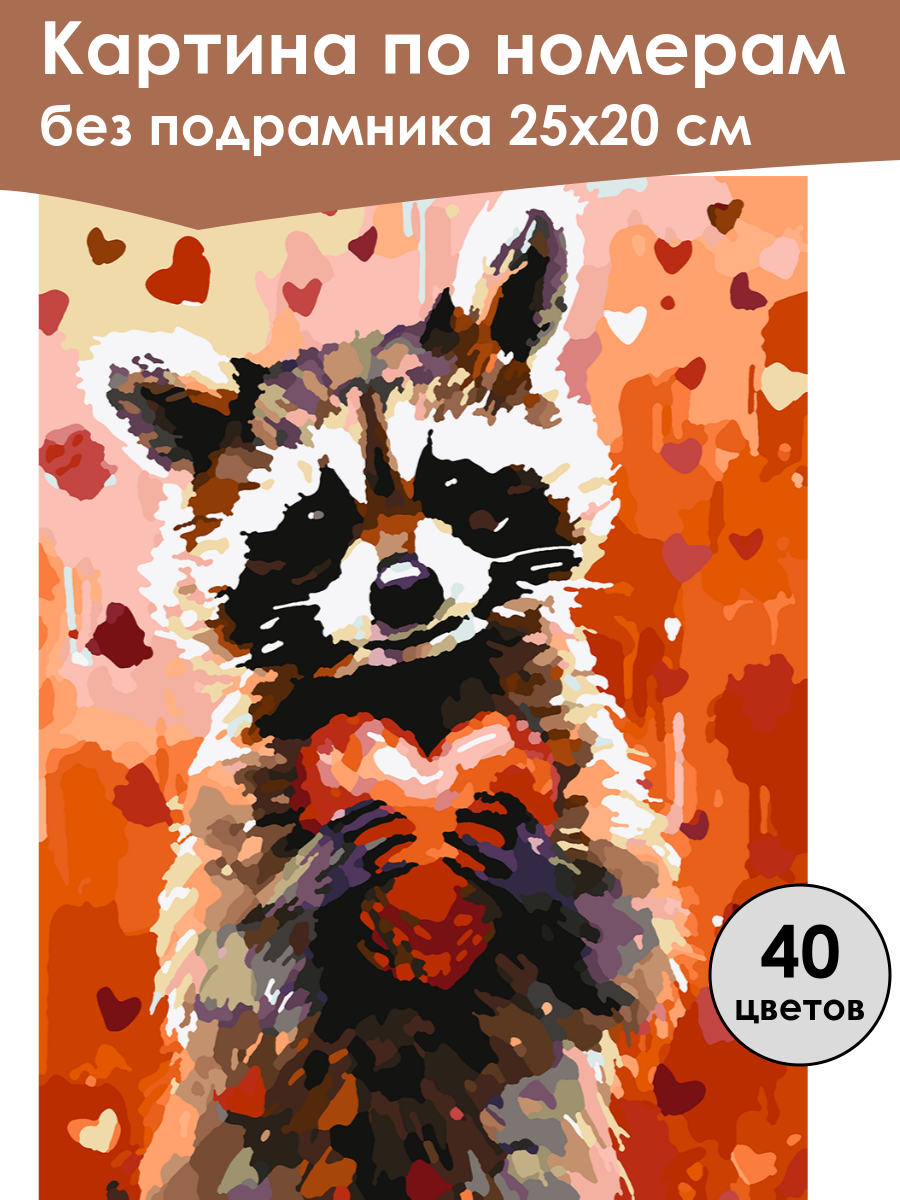 Картина по номерам
без подрамника 25х20 см

40
цветов