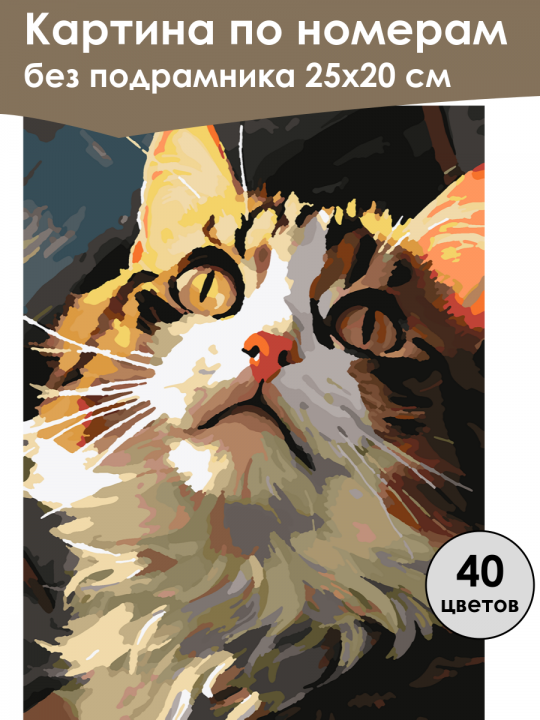 Картина по номерам
без подрамника 25х20 см

40
цветов