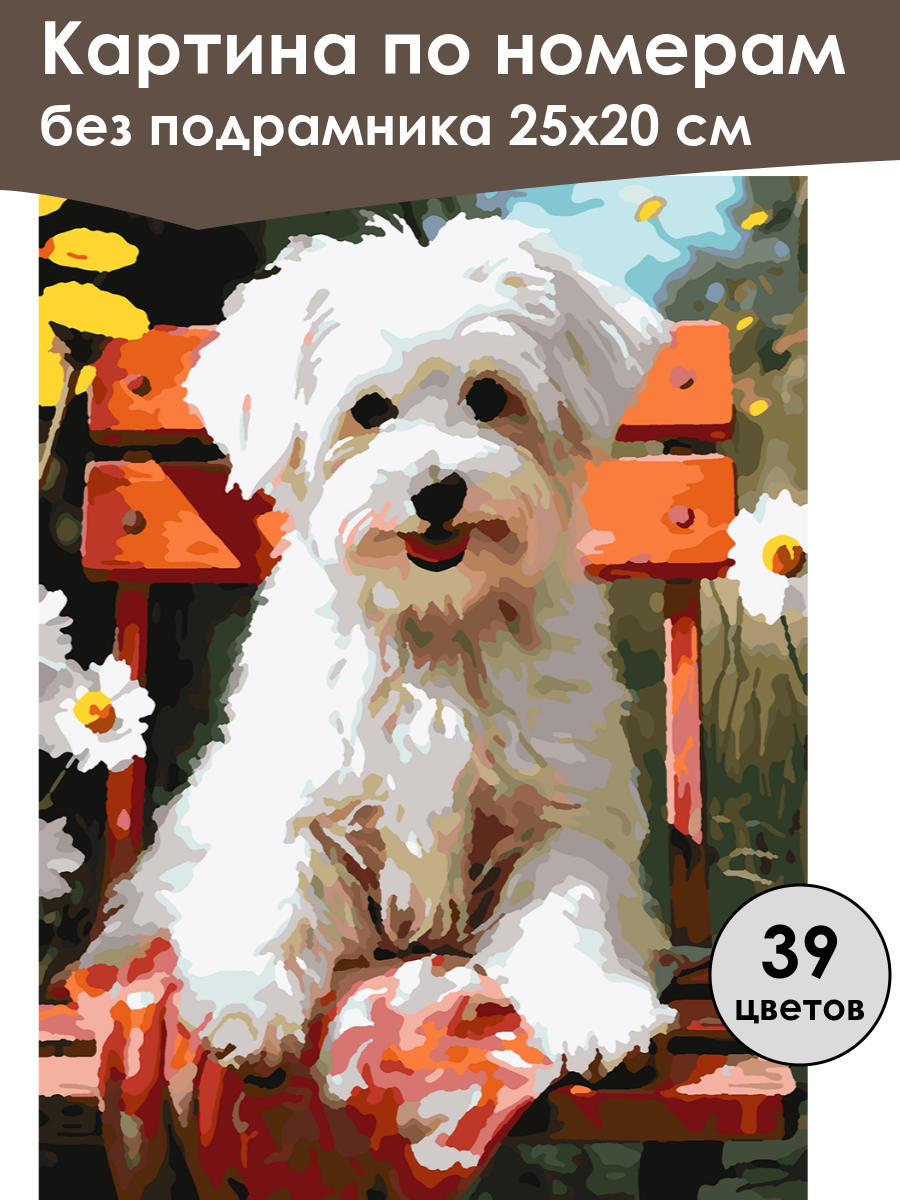 Картина по номерам
без подрамника 25х20 см

39
цветов