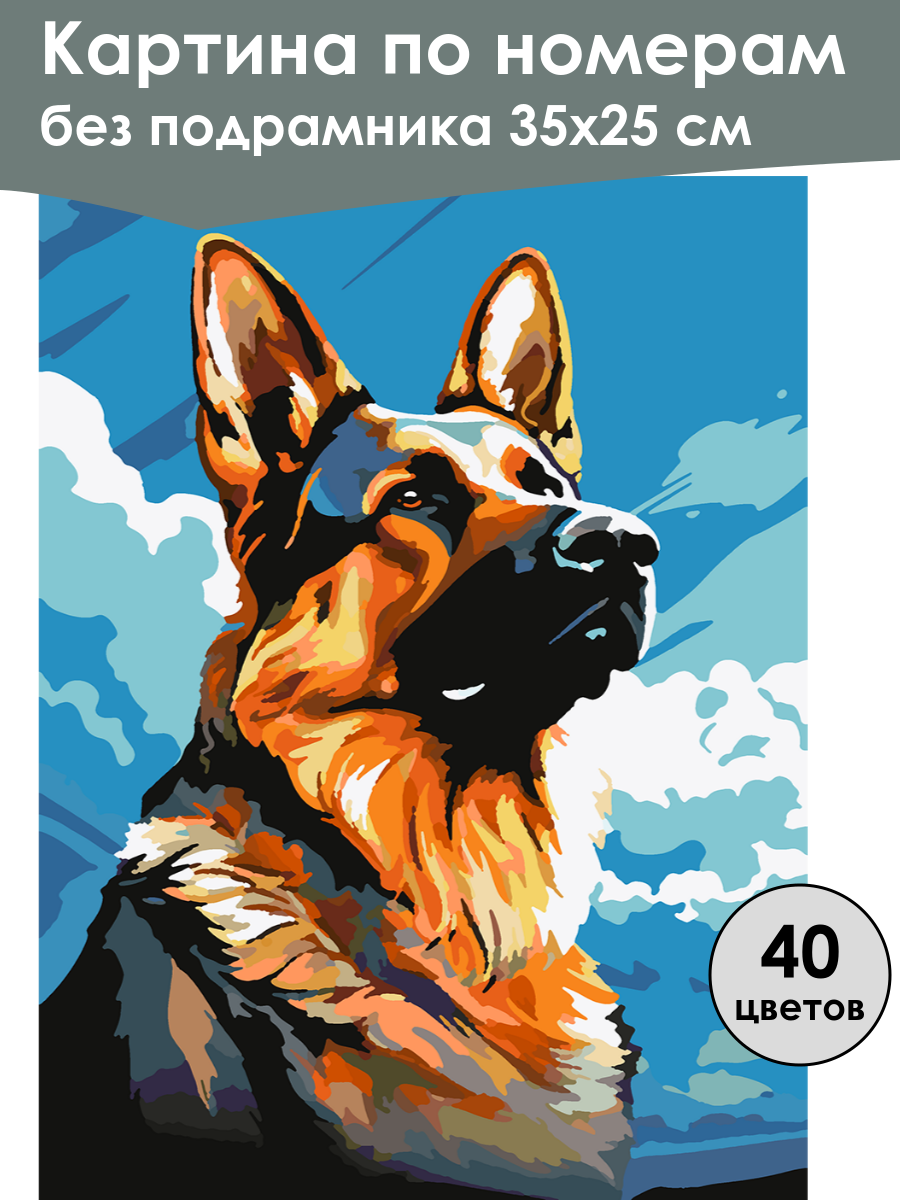 Картина по номерам
без подрамника 35х25 см

40
цветов