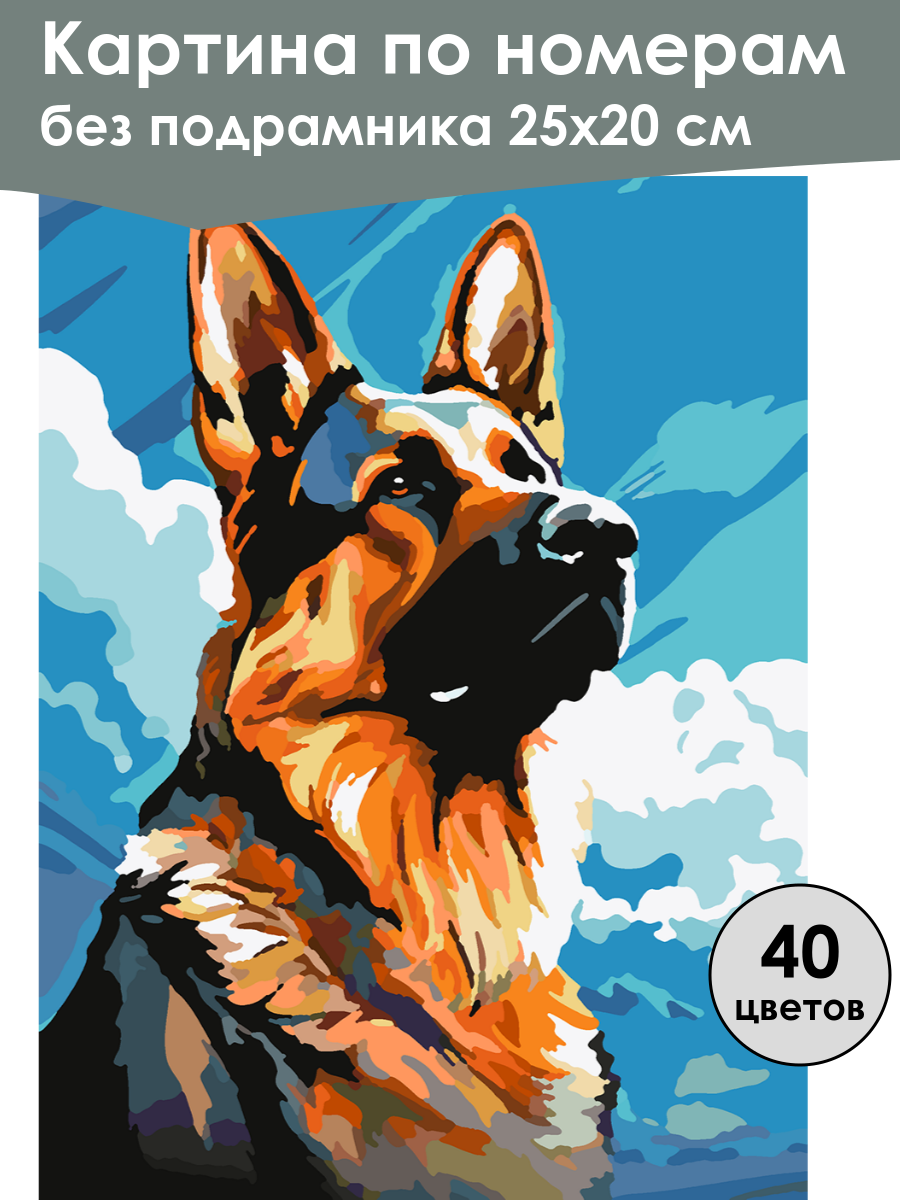 Картина по номерам
без подрамника 25x20 см

40
цветов