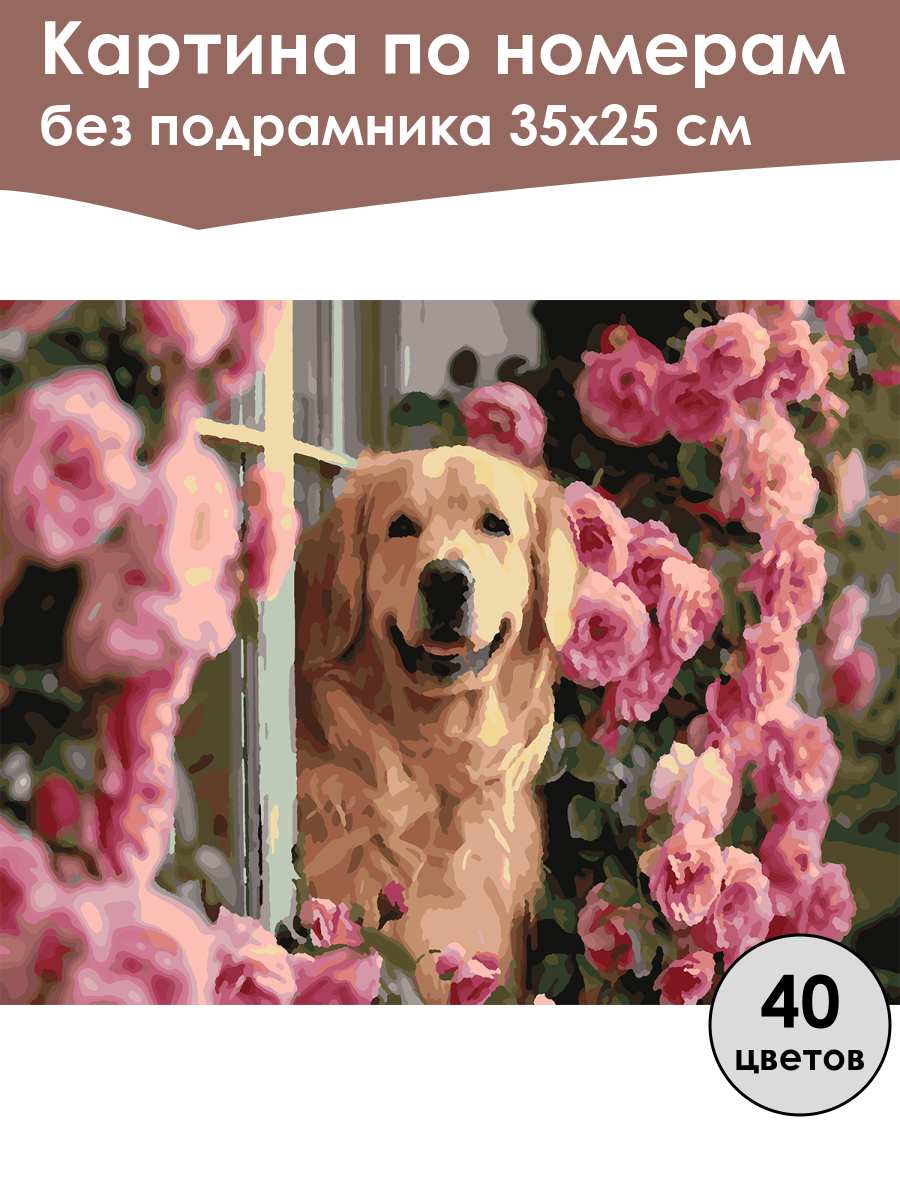 Картина по номерам
без подрамника 35х25 см

40
цветов