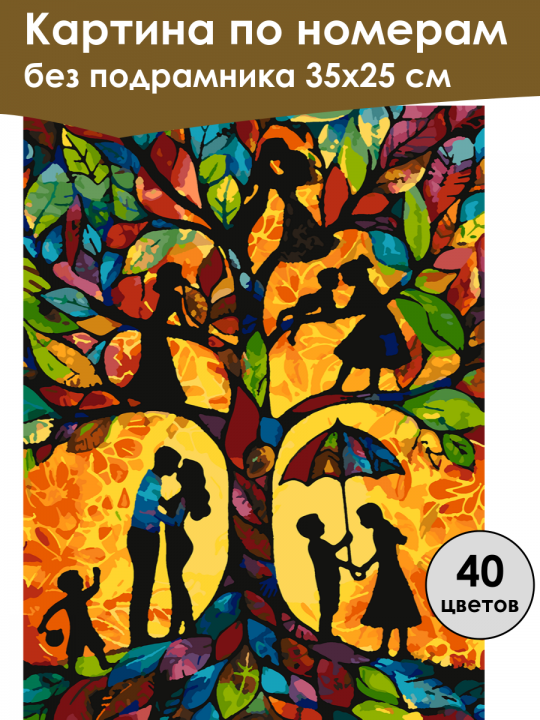 Картина по номерам
без подрамника 35х25 см

40
цветов