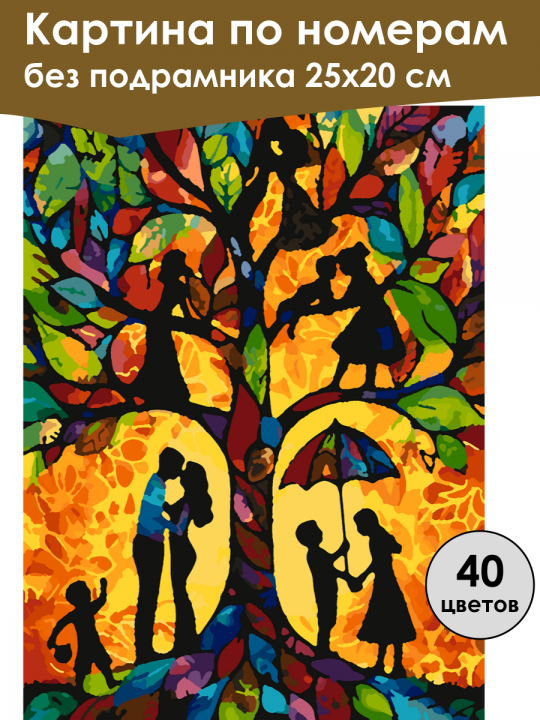 Картина по номерам
без подрамника 25х20 см

40
цветов